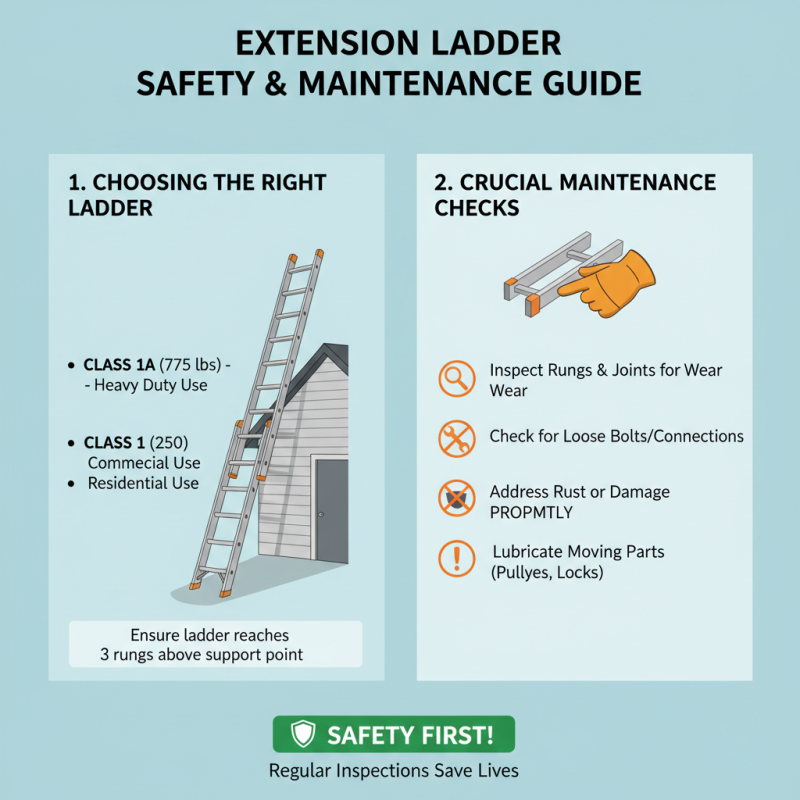 EXTENSION LADDER
SAFETY & MAINTENANCE GUIDE

1. CHOOSING THE RIGHT LADDER

• CLASS 1A (775 lbs) - - Heavy Duty Use

• CLASS 1 (250) Commecial Use
• Residential Use

Ensure ladder reaches 3 rungs above support point

2. CRUCIAL MAINTENANCE CHECKS

Inspect Rungs & Joints for Wear Wear

Check for Loose Bolts/Connections

Address Rust or Damage PROPMTLY

Lubricate Moving Parts (Pullyes, Locks)

SAFETY FIRST!

Regular Inspections Save Lives