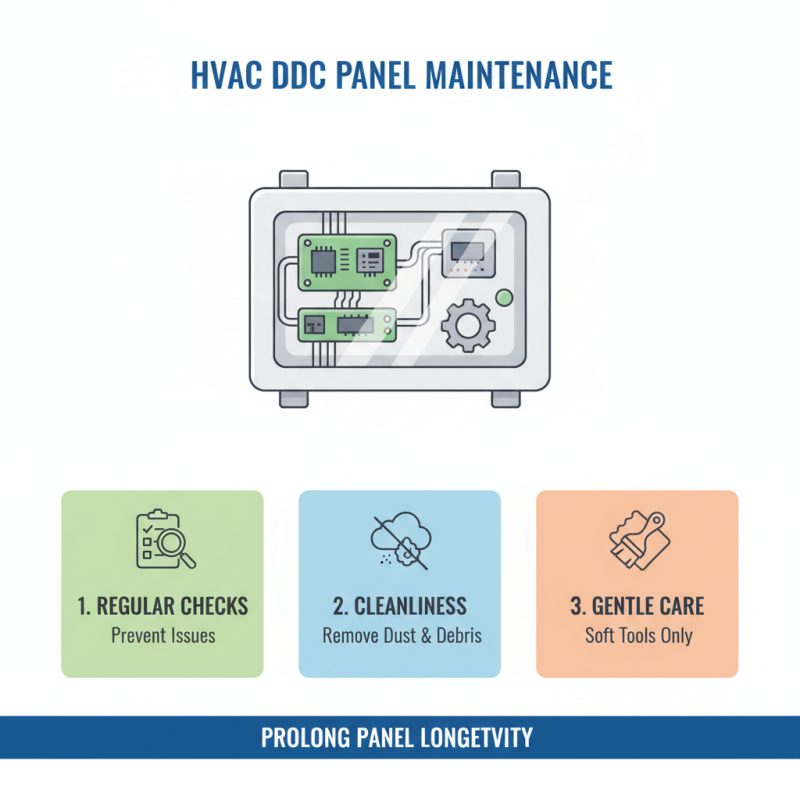 HVAC DDC PANEL MAINTENANCE

1. REGULAR CHECKS
Prevent Issues

2. CLEANLINESS
Remove Dust & Debris

3. GENTLE CARE
Soft Tools Only

PROLONG PANEL LONGETVITY