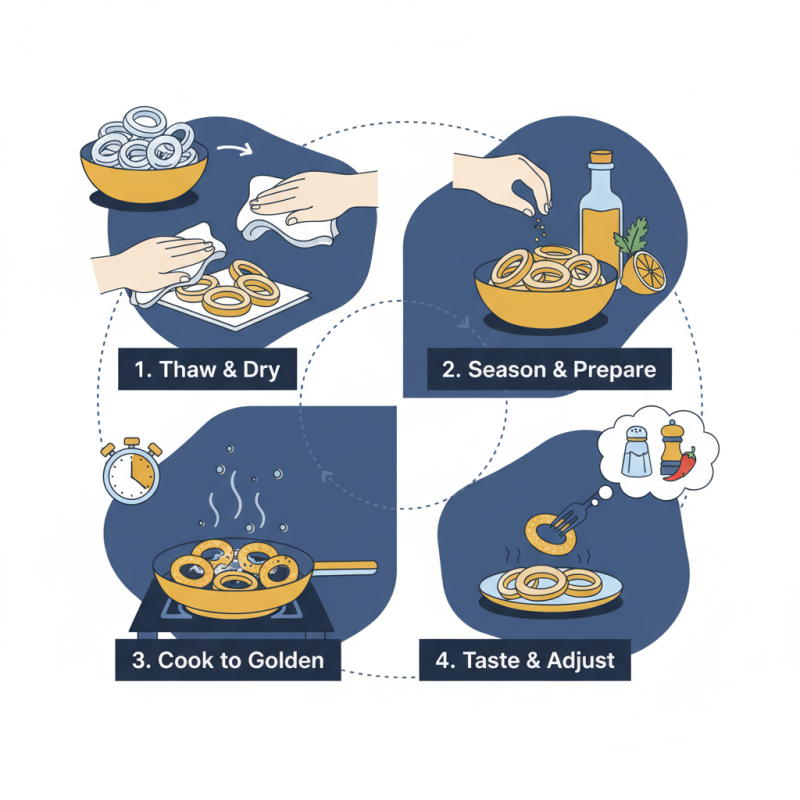 1. Thaw & Dry

2. Season & Prepare

3. Cook to Golden

4. Taste & Adjust