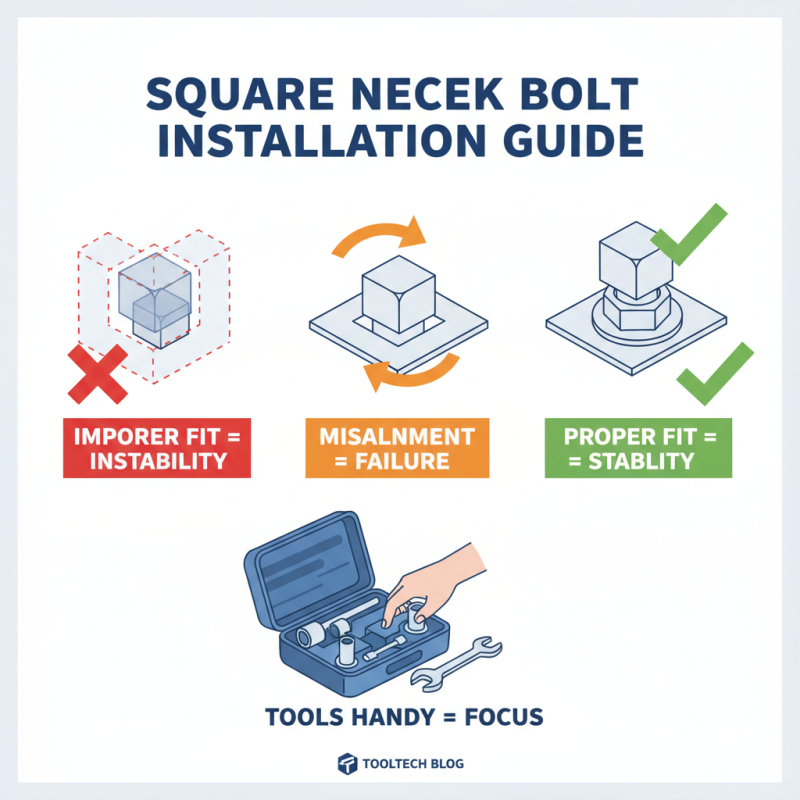 SQUARE NECEK BOLT INSTALLATION GUIDE

IMPORER FIT = INSTABILITY

MISALNMENT = FAILURE

PROPER FIT = = STABLITY

TOOLS HANDY = FOCUS

TOOLTECH BLOG