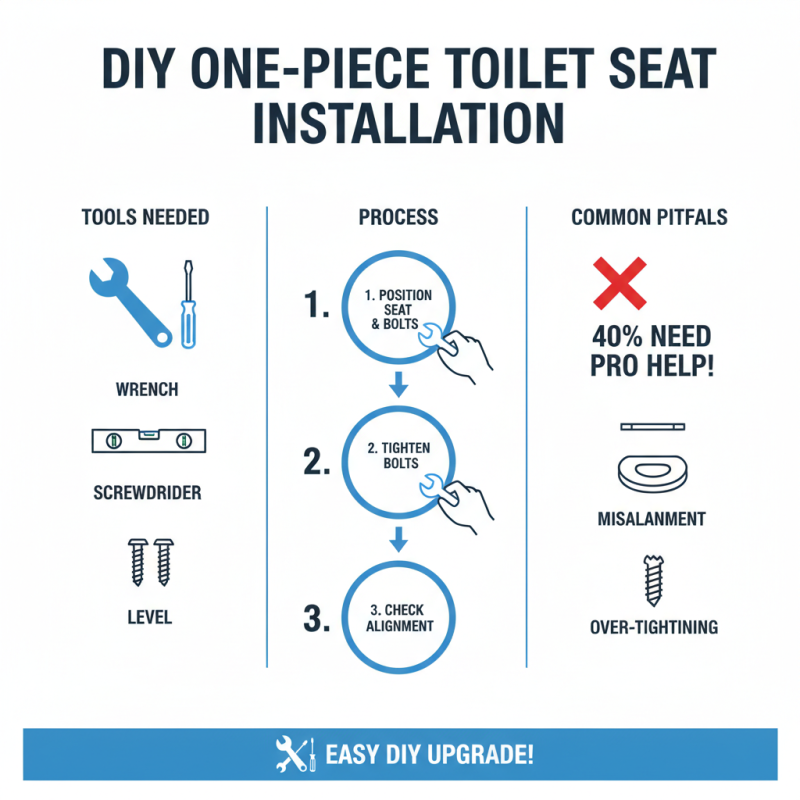 DIY ONE-PIECE TOILET SEAT INSTALLATION

TOOLS NEEDED

WRENCH

SCREWDRIDER

LEVEL

PROCESS

1. 1. POSITION SEAT & BOLTS

2. 2. TIGHTEN BOLTS

3. 3. CHECK ALIGNMENT

COMMON PITFALS

40% NEED PRO HELP!

MISALANMENT

OVER-TIGHTINING

EASY DIY UPGRADE!