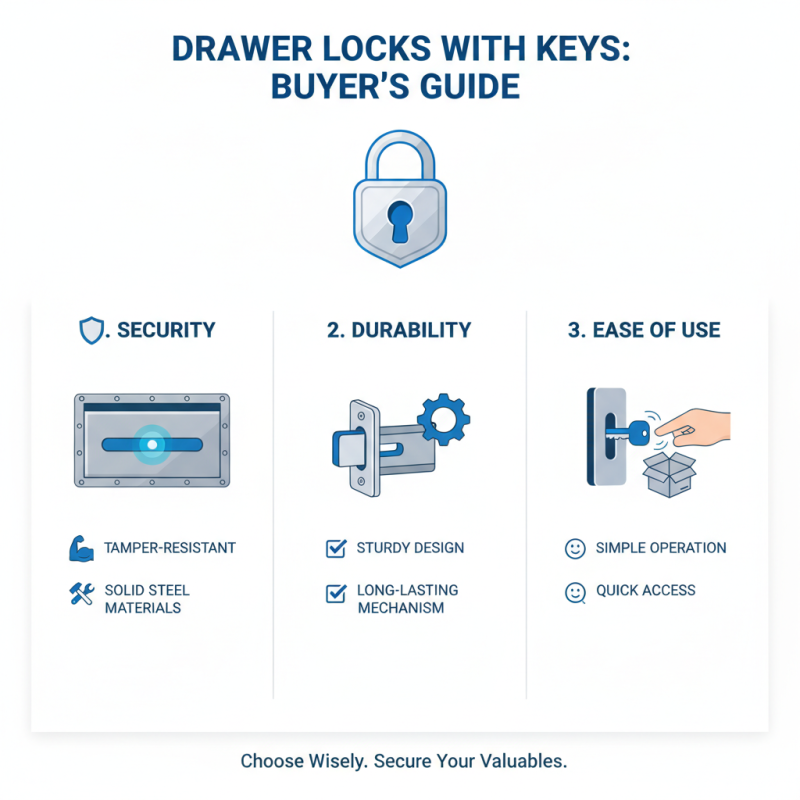 DRAWER LOCKS WITH KEYS: BUYER'S GUIDE

. SECURITY

TAMPER-RESISTANT

SOLID STEEL MATERIALS

2. DURABILITY

STURDY DESIGN

LONG-LASTING MECHANISM

3. EASE OF USE

SIMPLE OPERATION

QUICK ACCESS

Choose Wisely. Secure Your Valuables.