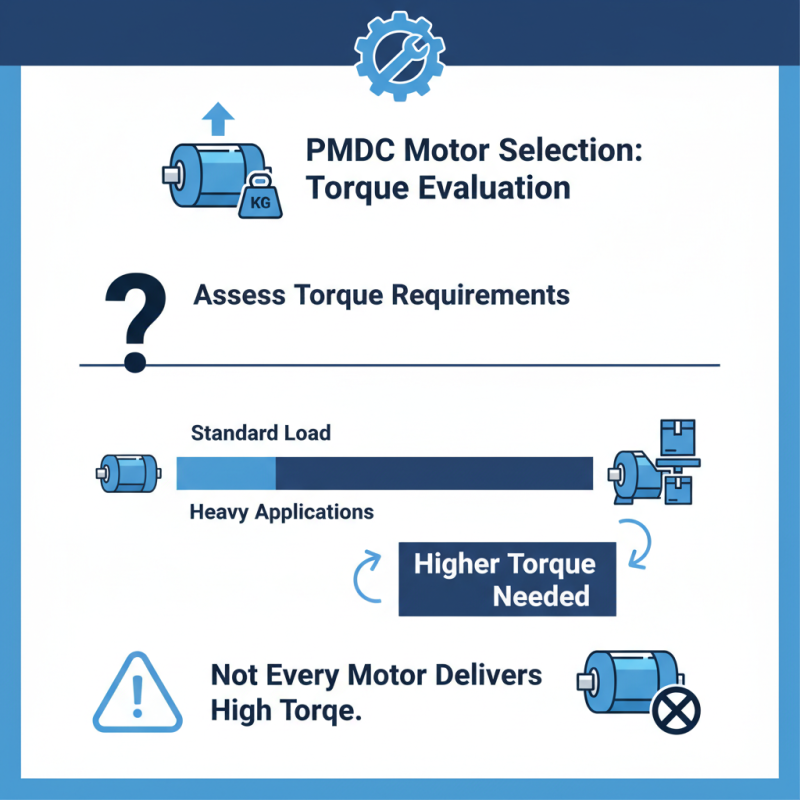 KG

PMDC Motor Selection: Torque Evaluation

?

Assess Torque Requirements

Standard Load

Heavy Applications

Higher Torque Needed

Not Every Motor Delivers High Torqe.