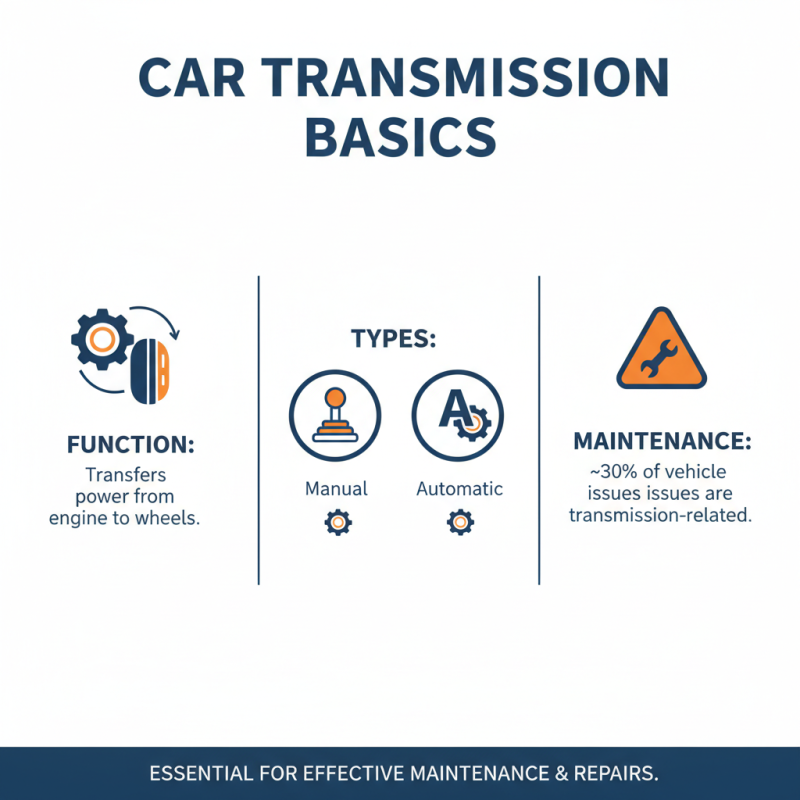 CAR TRANSMISSION BASICS

FUNCTION:
Transfers power from engine to wheels.

TYPES:

A

Manual

Automatic

MAINTENANCE:
~30% of vehicle issues issues are transmission-related.

ESSENTIAL FOR EFFECTIVE MAINTENANCE & REPAIRS.