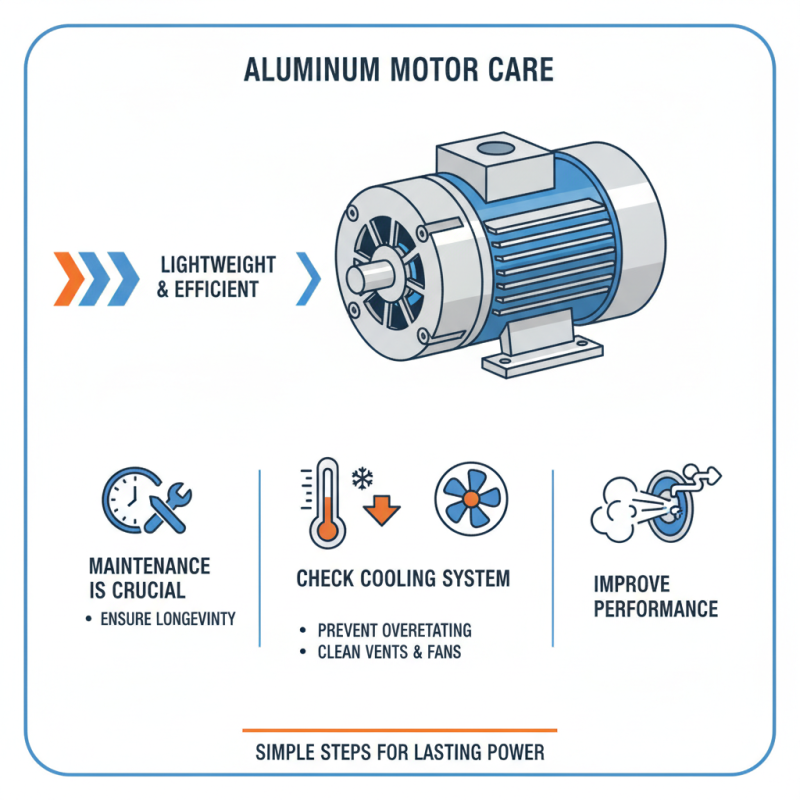 ALUMINUM MOTOR CARE

LIGHTWEIGHT & EFFICIENT

MAINTENANCE IS CRUCIAL
• ENSURE LONGEVINTY

CHECK COOLING SYSTEM
• PREVENT OVERETATING
• CLEAN VENTS & FANS

IMPROVE PERFORMANCE

SIMPLE STEPS FOR LASTING POWER