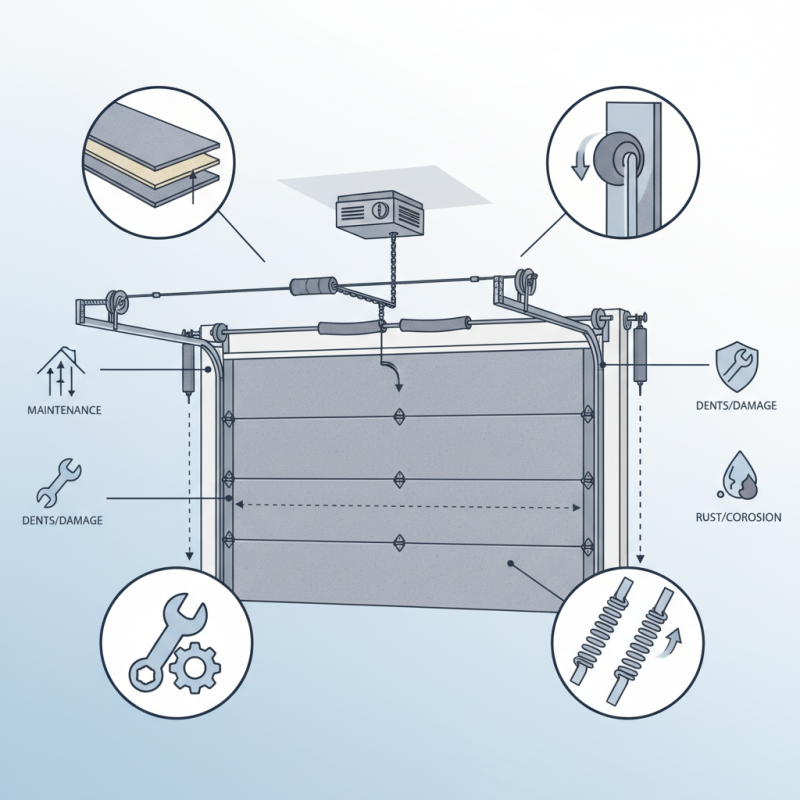 MAINTENANCE

DENTS/DAMAGE

DENTS/DAMAGE

RUST/COROSION