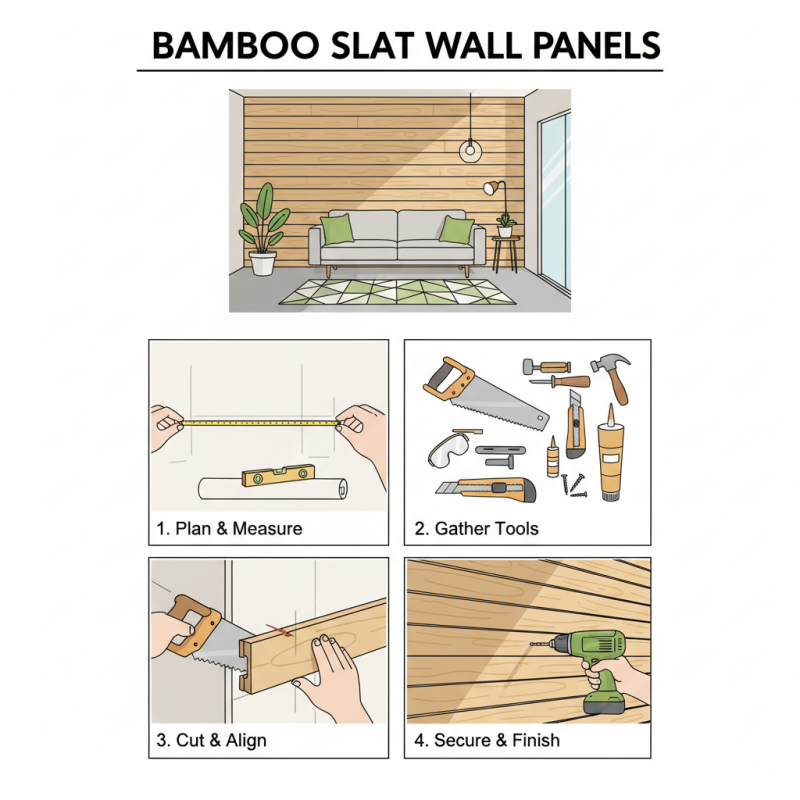 BAMBOO SLAT WALL PANELS

1. Plan & Measure

2. Gather Tools

3. Cut & Align

4. Secure & Finish