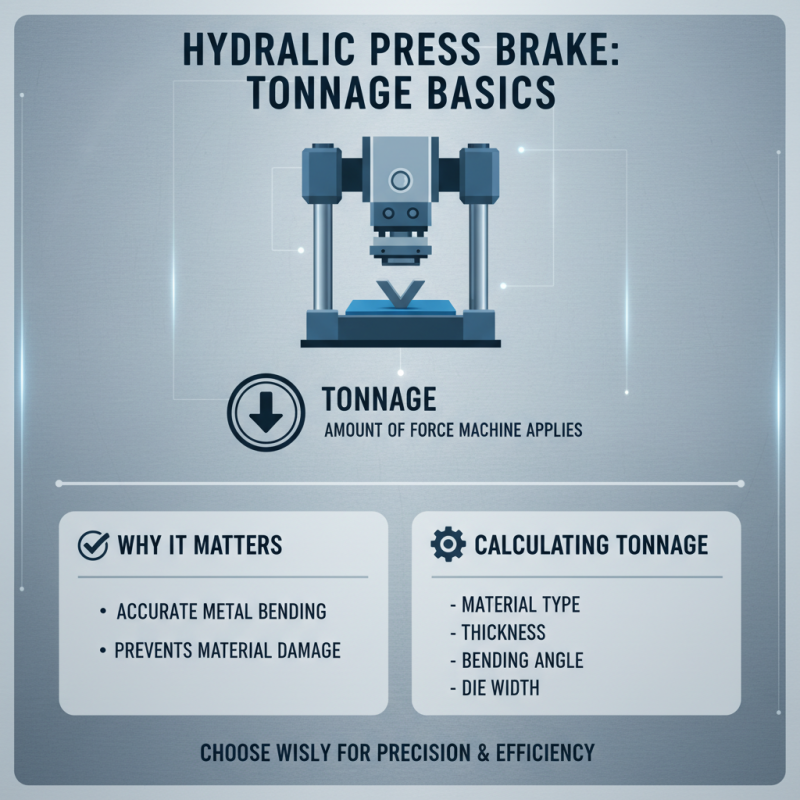 HYDRALIC PRESS BRAKE: TONNAGE BASICS

TONNAGE
AMOUNT OF FORCE MACHINE APPLIES

WHY IT MATTERS

• ACCURATE METAL BENDING
• PREVENTS MATERIAL DAMAGE

CALCULATING TONNAGE

- MATERIAL TYPE
- THICKNESS
- BENDING ANGLE
- DIE WIDTH

CHOOSE WISLY FOR PRECISION & EFFICIENCY