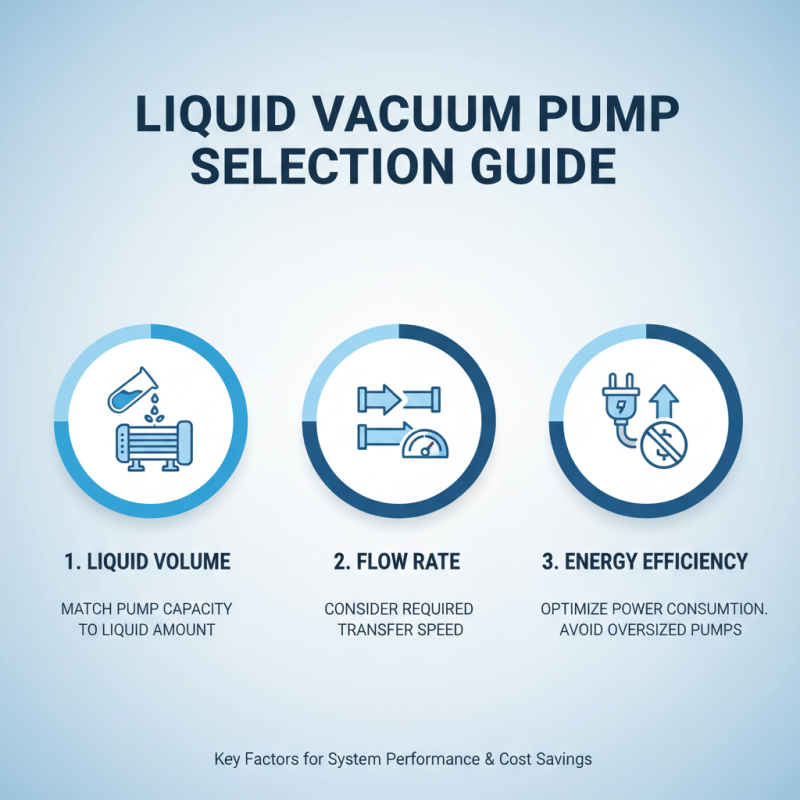 LIQUID VACUUM PUMP SELECTION GUIDE

1. LIQUID VOLUME

MATCH PUMP CAPACITY TO LIQUID AMOUNT

2. FLOW RATE

CONSIDER REQUIRED TRANSFER SPEED

3. ENERGY EFFICIENCY

OPTIMIZE POWER CONSUMTION. AVOID OVERSIZED PUMPS

Key Factors for System Performance & Cost Savings