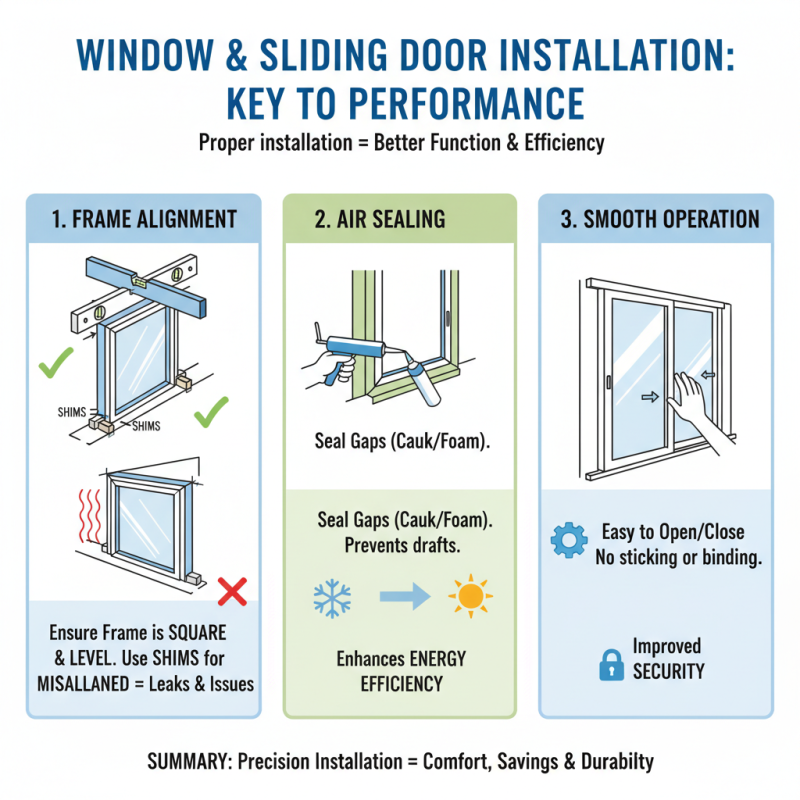 WINDOW & SLIDING DOOR INSTALLATION: KEY TO PERFORMANCE

Proper installation = Better Function & Efficiency

1. FRAME ALIGNMENT

SHIMS

SHIMS

Ensure Frame is SQUARE & LEVEL. Use SHIMS for MISALLANED = Leaks & Issues

2. AIR SEALING

Seal Gaps (Cauk/Foam).

Seal Gaps (Cauk/Foam). Prevents drafts.

Enhances ENERGY EFFICIENCY

3. SMOOTH OPERATION

Easy to Open/Close No sticking or binding.

Improved SECURITY

SUMMARY: Precision Installation = Comfort, Savings & Durabilty