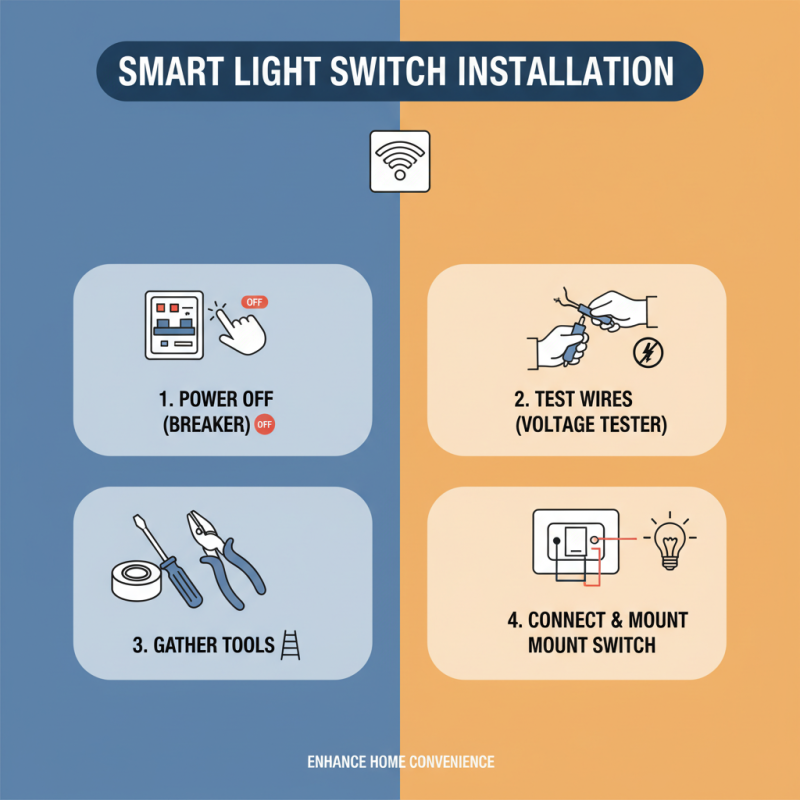 SMART LIGHT SWITCH INSTALLATION

OFF

1. POWER OFF (BREAKER) OFF

2. TEST WIRES (VOLTAGE TESTER)

3. GATHER TOOLS

4. CONNECT & MOUNT MOUNT SWITCH

ENHANCE HOME CONVENIENCE