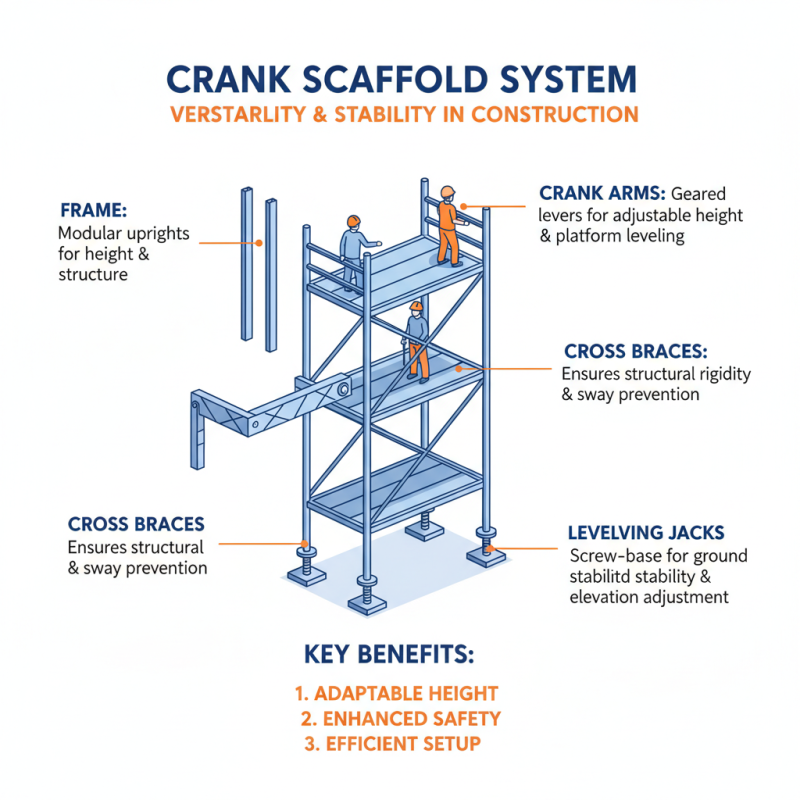 CRANK SCAFFOLD SYSTEM

VERSTARLITY & STABILITY IN CONSTRUCTION

FRAME:
Modular uprights for height & structure

CRANK ARMS: Geared levers for adjustable height & platform leveling

CROSS BRACES:
Ensures structural rigidity & sway prevention

CROSS BRACES
Ensures structural & sway prevention

LEVELVING JACKS
Screw-base for ground stabilitd stability & elevation adjustment

KEY BENEFITS:

1. ADAPTABLE HEIGHT
2. ENHANCED SAFETY
3. EFFICIENT SETUP