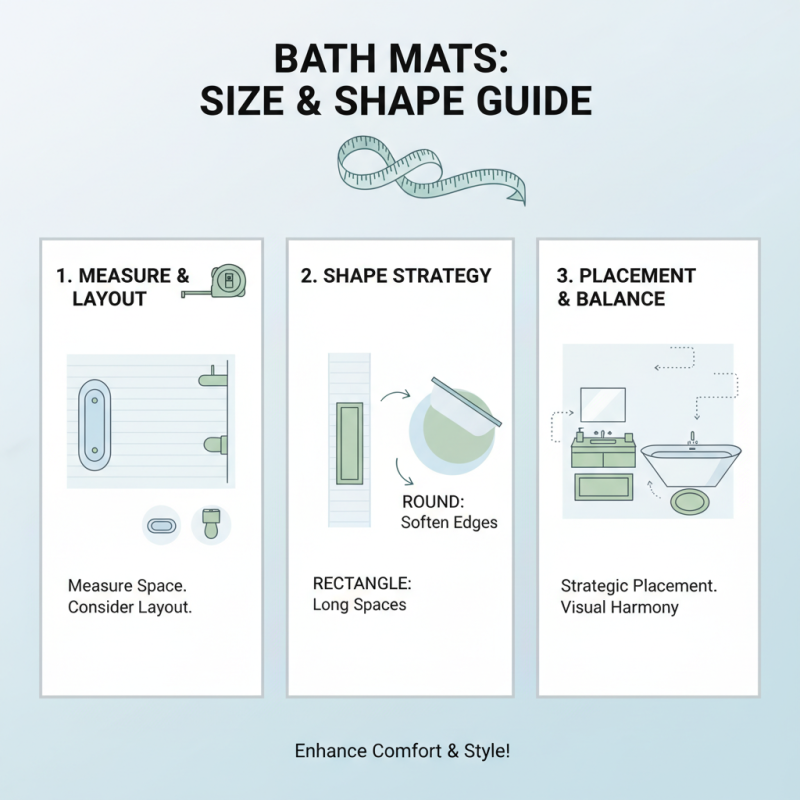 BATH MATS:
SIZE & SHAPE GUIDE

1. MEASURE & LAYOUT

Measure Space.
Consider Layout.

2. SHAPE STRATEGY

ROUND:
Soften Edges

RECTANGLE:
Long Spaces

3. PLACEMENT & BALANCE

Strategic Placement.
Visual Harmony

Enhance Comfort & Style!