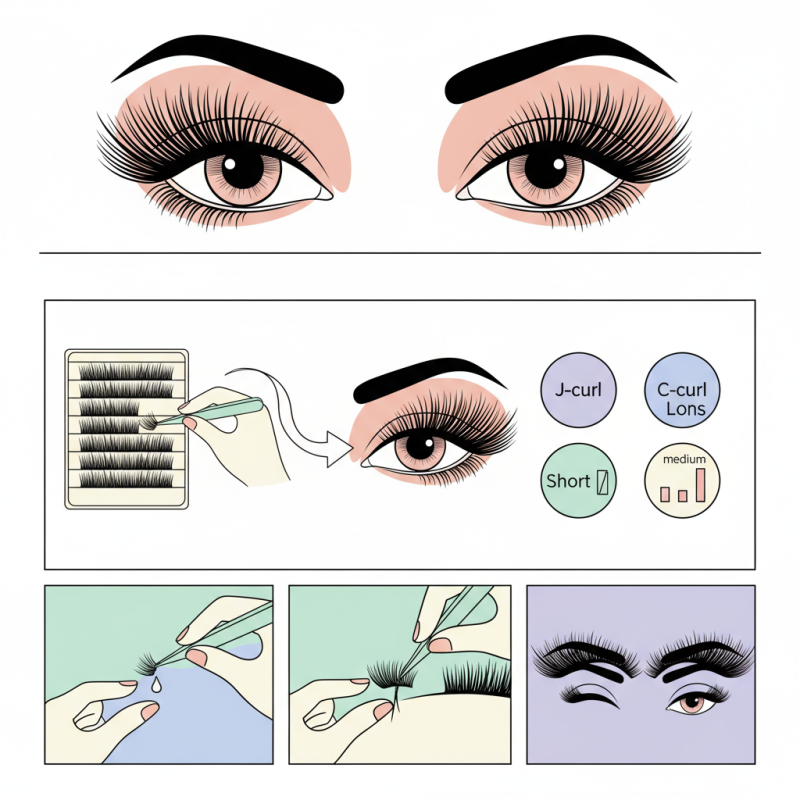 J-curl

C-curl Lons

Short

medium