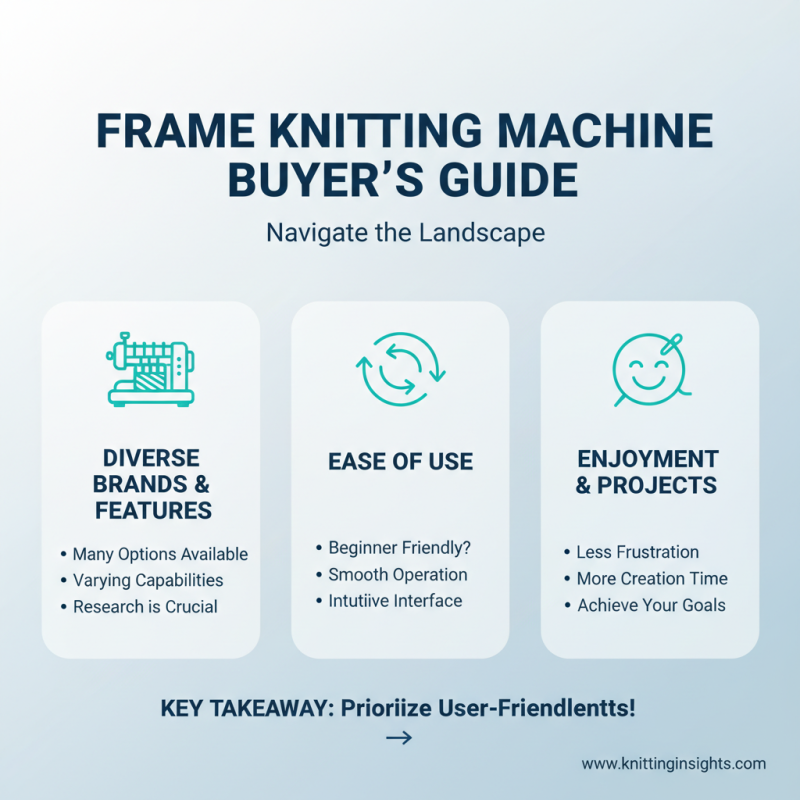 FRAME KNITTING MACHINE BUYER'S GUIDE

Navigate the Landscape

DIVERSE BRANDS & FEATURES

• Many Options Available
• Varying Capabilities
• Research is Crucial

EASE OF USE

• Beginner Friendly?
• Smooth Operation
• Intutiive Interface

ENJOYMENT & PROJECTS

• Less Frustration
• More Creation Time
• Achieve Your Goals

KEY TAKEAWAY: Prioriize User-Friendlentts!

→

www.knittinginsights.com