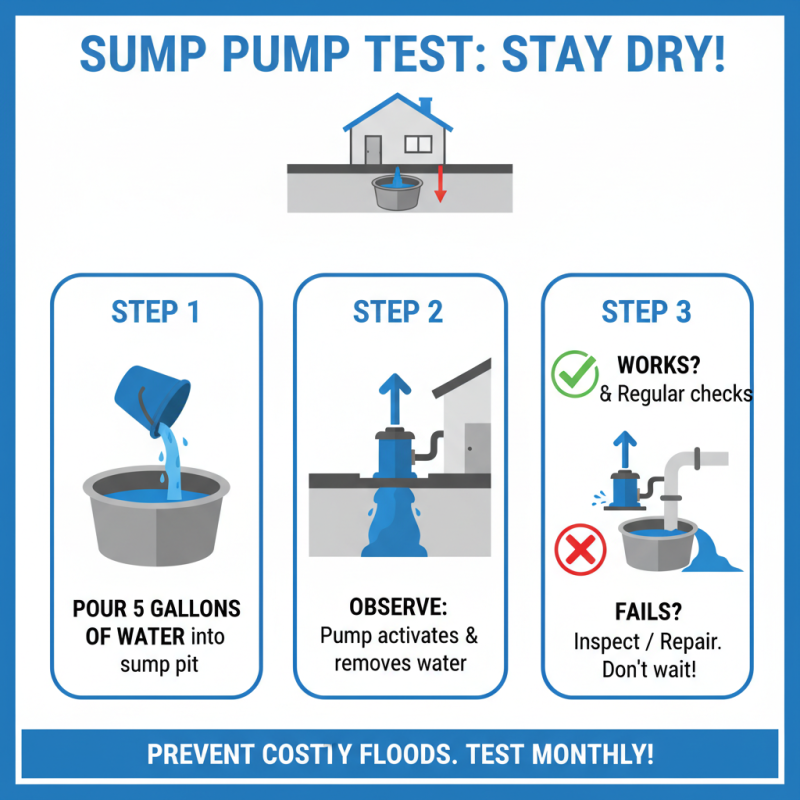 SUMP PUMP TEST: STAY DRY!

STEP 1

POUR 5 GALLONS OF WATER into sump pit

STEP 2

OBSERVE:
Pump activates & removes water

STEP 3

WORKS?
& Regular checks

FAILS?
Inspect / Repair.
Don't wait!

PREVENT COSTIY FLOODS. TEST MONTHLY!