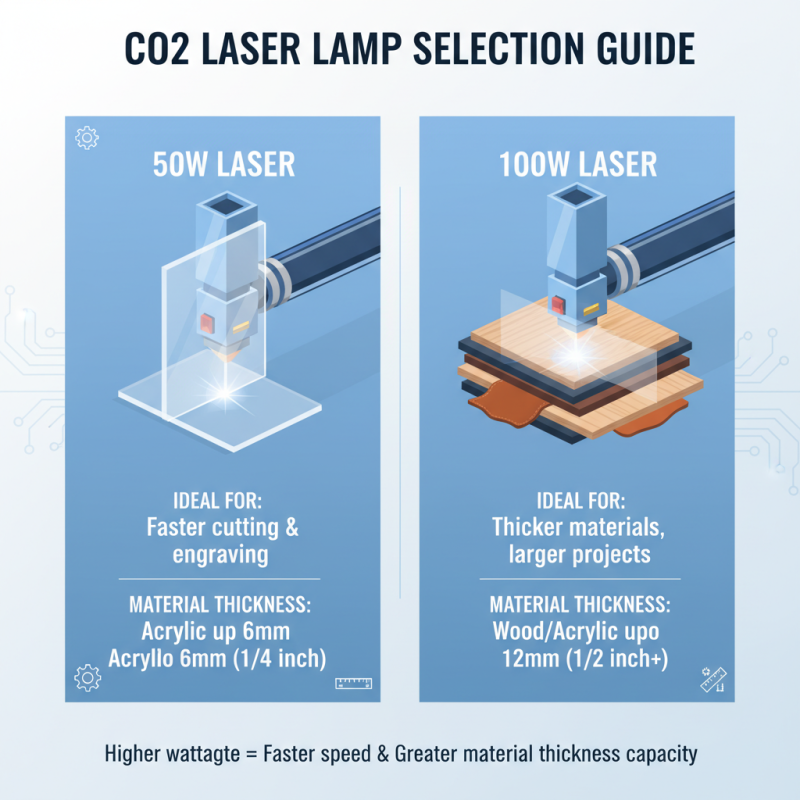 CO2 LASER LAMP SELECTION GUIDE

50W LASER

IDEAL FOR:
Faster cutting & engraving

MATERIAL THICKNESS:
Acrylic up 6mm
Acryllo 6mm (1/4 inch)

100W LASER

IDEAL FOR:
Thicker materials, larger projects

MATERIAL THICKNESS:
Wood/Acrylic upo
12mm (1/2 inch+)

Higher wattagte = Faster speed & Greater material thickness capacity