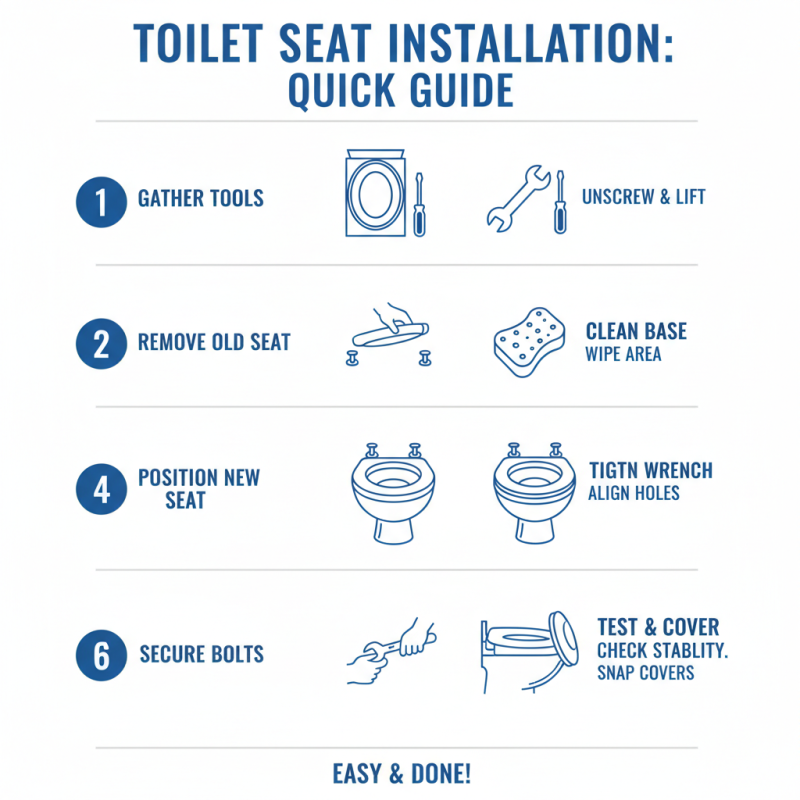 TOILET SEAT INSTALLATION:
QUICK GUIDE

1 GATHER TOOLS

UNSCREW & LIFT

2 REMOVE OLD SEAT

CLEAN BASE
WIPE AREA

4 POSITION NEW SEAT

TIGTN WRENCH
ALIGN HOLES

6 SECURE BOLTS

TEST & COVER
CHECK STABLITY.
SNAP COVERS

EASY & DONE!