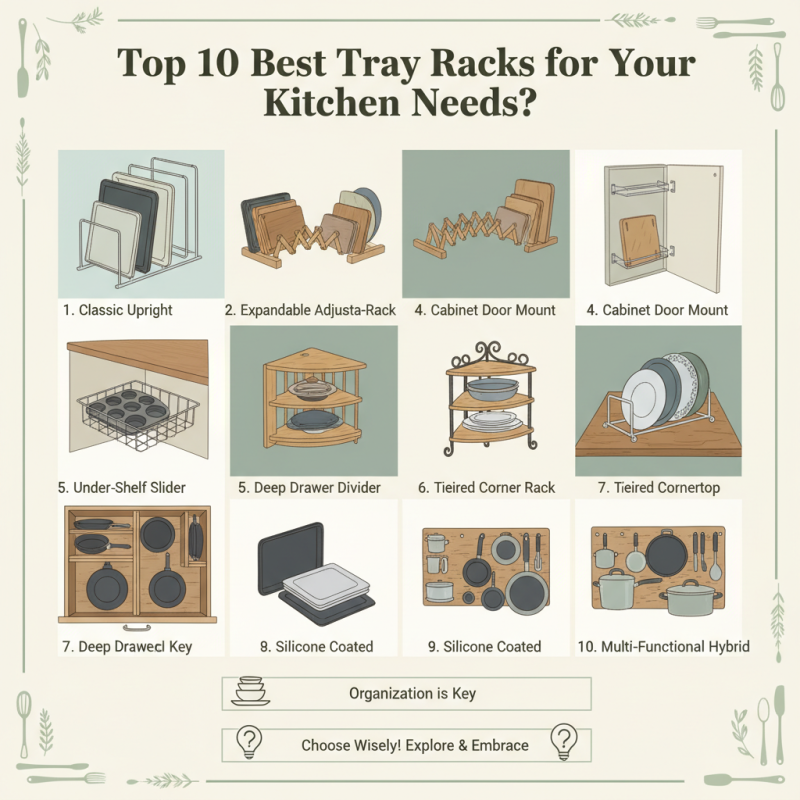 Top 10 Best Tray Racks for Your Kitchen Needs?

1. Classic Upright

2. Expandable Adjusta-Rack

4. Cabinet Door Mount

4. Cabinet Door Mount

5. Under-Shelf Slider

5. Deep Drawer Divider

6. Tieired Corner Rack

7. Tieired Cornertop

7. Deep Drawecl Key

8. Silicone Coated

9. Silicone Coated

10. Multi-Functional Hybrid

Organization is Key

Choose Wisely! Explore & Embrace