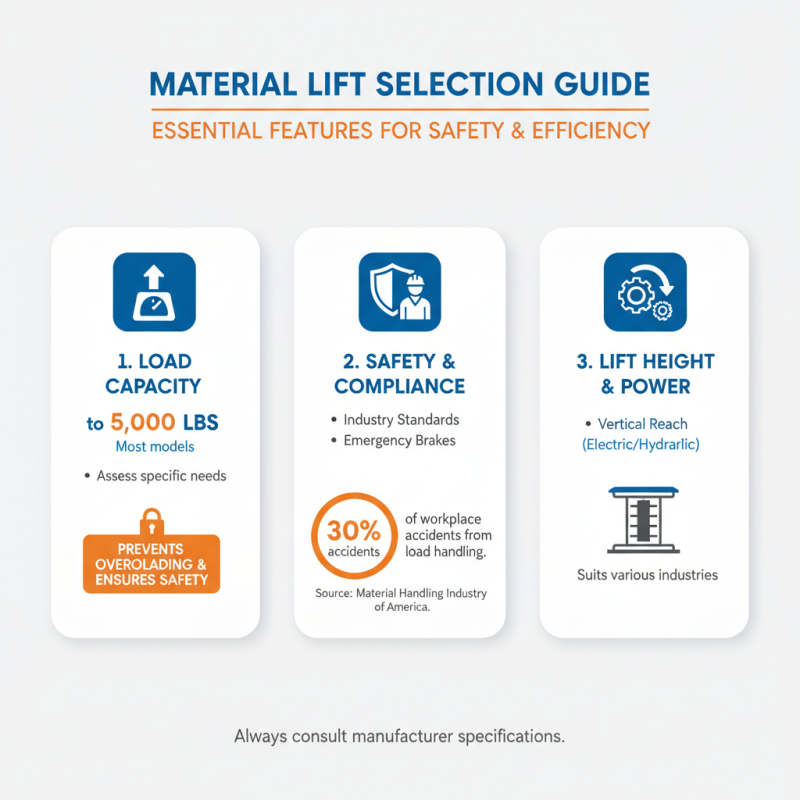 MATERIAL LIFT SELECTION GUIDE

ESSENTIAL FEATURES FOR SAFETY & EFFICIENCY

1. LOAD CAPACITY

to 5,000 LBS

Most models

• Assess specific needs

PREVENTS OVEROLADING & ENSURES SAFETY

2. SAFETY & COMPLIANCE

• Industry Standards
• Emergency Brakes

30% accidents

of workplace accidents from load handling.

Source: Material Handling Industry of America.

3. LIFT HEIGHT & POWER

• Vertical Reach (Electric/Hydrarlic)

Suits various industries

Always consult manufacturer specifications.