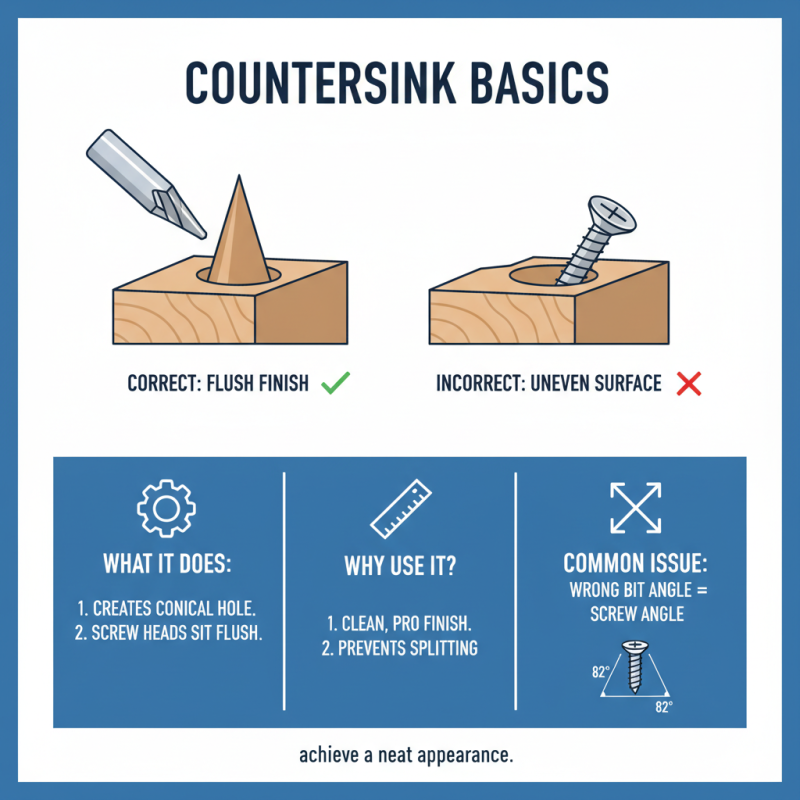 COUNTERSINK BASICS

CORRECT: FLUSH FINISH ✓

INCORRECT: UNEVEN SURFACE ✗

WHAT IT DOES:

1. CREATES CONICAL HOLE.
2. SCREW HEADS SIT FLUSH.

WHY USE IT?

1. CLEAN, PRO FINISH.
2. PREVENTS SPLITTING

COMMON ISSUE:
WRONG BIT ANGLE = SCREW ANGLE

82°

82°

achieve a neat appearance.