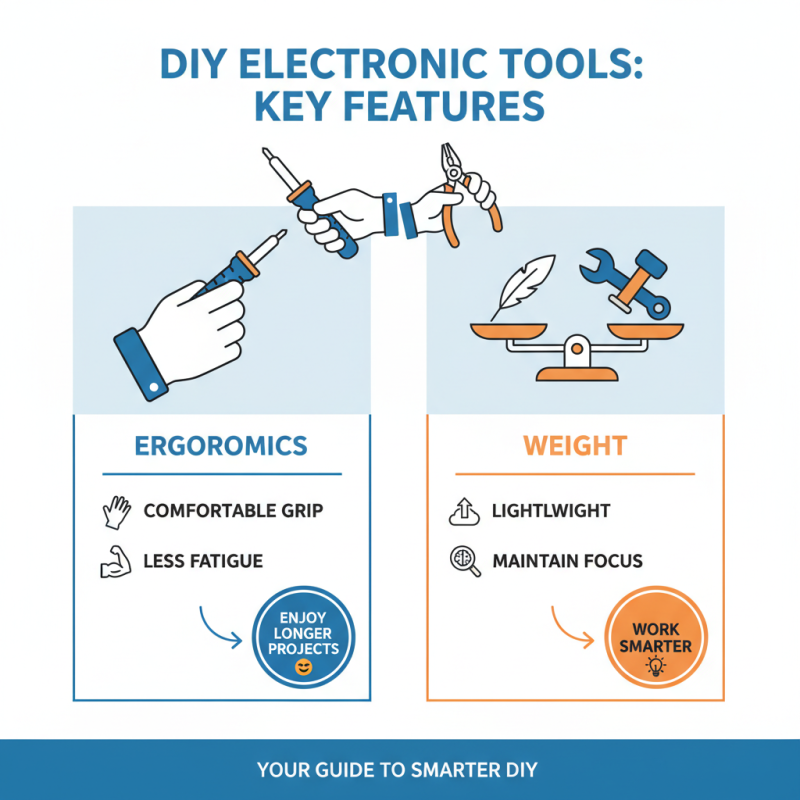 DIY ELECTRONIC TOOLS: KEY FEATURES

ERGOROMICS

COMFORTABLE GRIP

LESS FATIGUE

ENJOY LONGER PROJECTS

WEIGHT

LIGHTLWIGHT

MAINTAIN FOCUS

WORK SMARTER

YOUR GUIDE TO SMARTER DIY