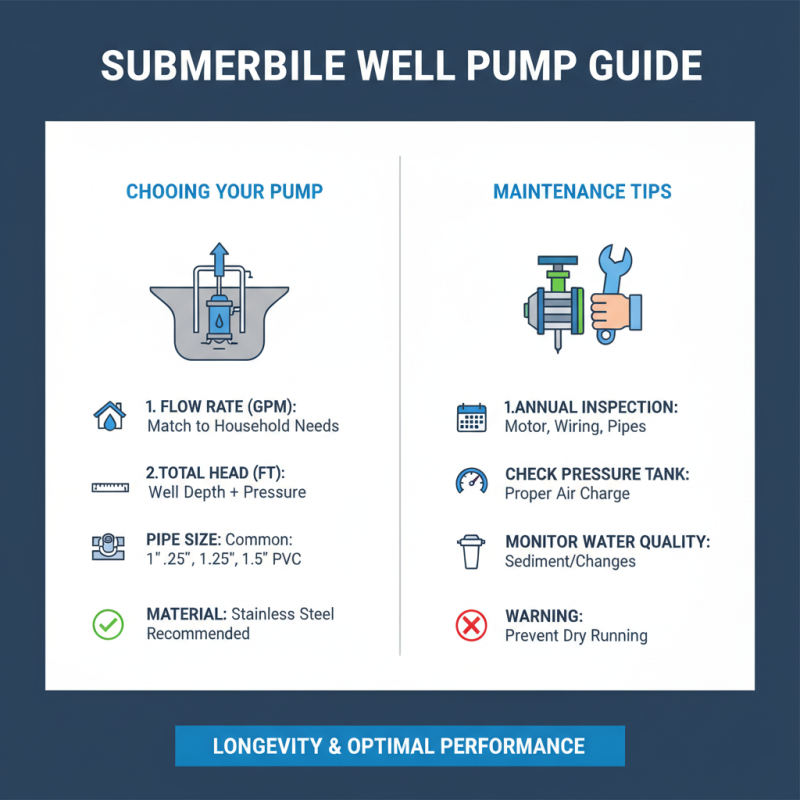 SUBMERBILE WELL PUMP GUIDE

CHOOSING YOUR PUMP

1. FLOW RATE (GPM): Match to Household Needs

2.TOTAL HEAD (FT): Well Depth + Pressure

PIPE SIZE: Common: 1" .25", 1.25", 1.5" PVC

MATERIAL: Stainless Steel Recommended

MAINTENANCE TIPS

1.ANNUAL INSPECTION: Motor, Wiring, Pipes

CHECK PRESSURE TANK: Proper Air Charge

MONITOR WATER QUALITY: Sediment/Changes

WARNING: Prevent Dry Running

LONGEVITY & OPTIMAL PERFORMANCE