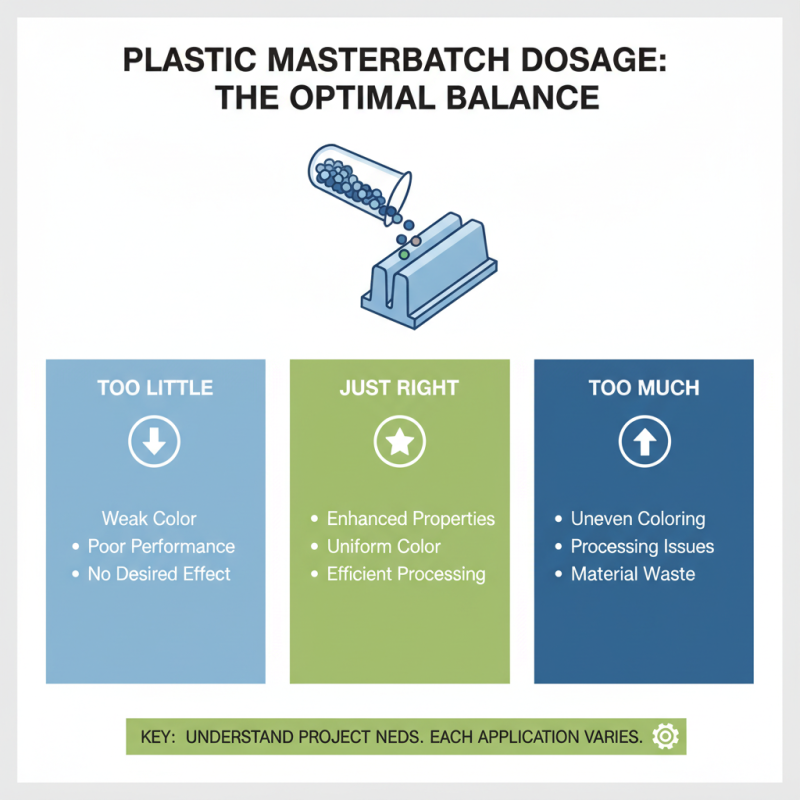 PLASTIC MASTERBATCH DOSAGE: THE OPTIMAL BALANCE

TOO LITTLE

Weak Color
• Poor Performance
• No Desired Effect

JUST RIGHT

• Enhanced Properties
• Uniform Color
• Efficient Processing

TOO MUCH

• Uneven Coloring
• Processing Issues
• Material Waste

KEY: UNDERSTAND PROJECT NEDS. EACH APPLICATION VARIES.