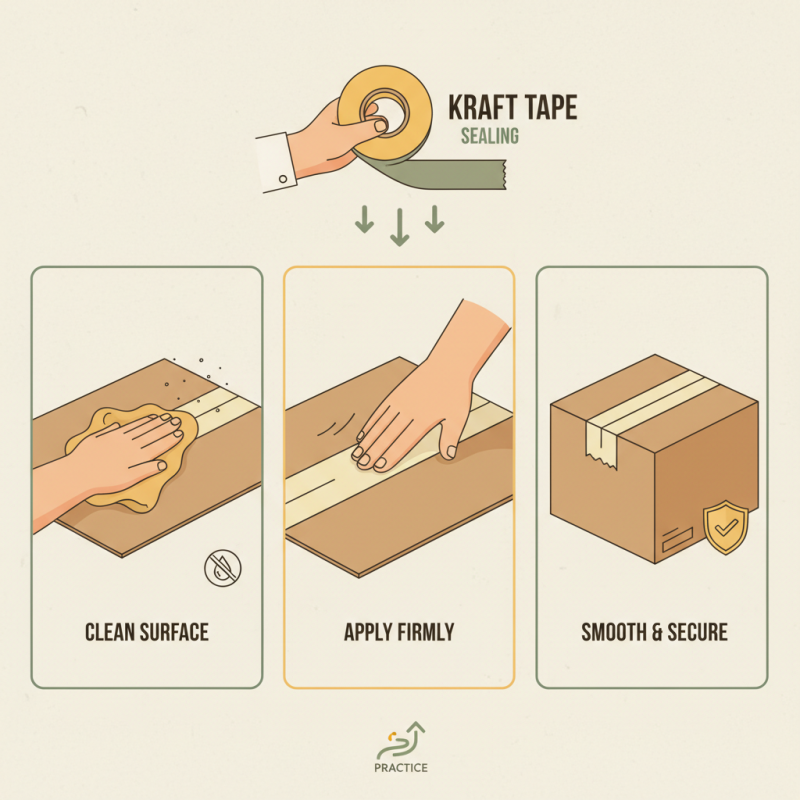 KRAFT TAPE
SEALING

CLEAN SURFACE

APPLY FIRMLY

SMOOTH & SECURE

PRACTICE