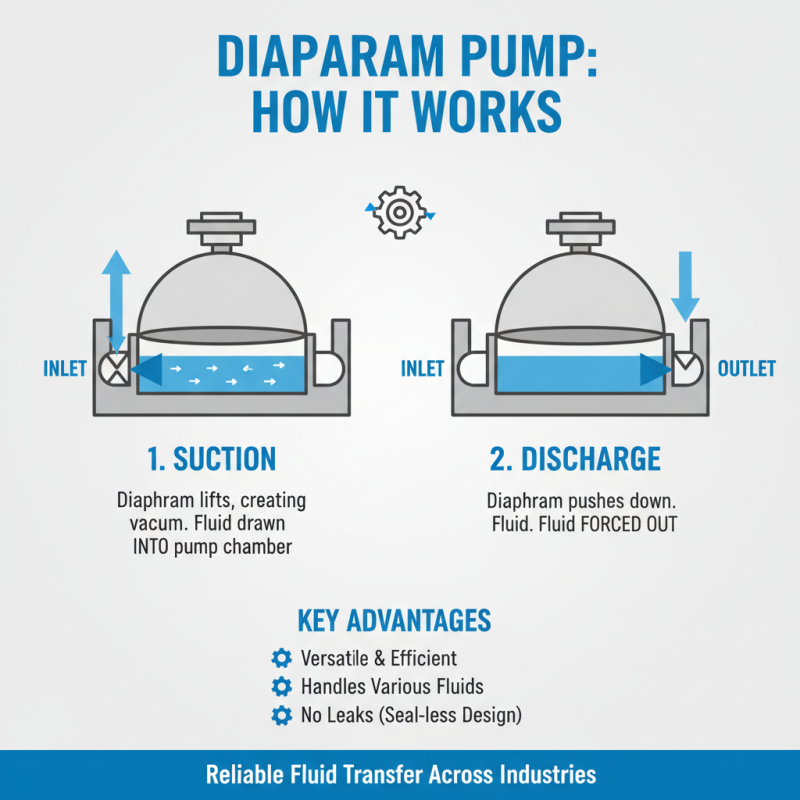 DIAPARAM PUMP: HOW IT WORKS

INLET

INLET

OUTLET

1. SUCTION

Diaphram lifts, creating vacum. Fluid drawn INTO pump chamber

2. DISCHARGE

Diaphram pushes down. Fluid. Fluid FORCED OUT

KEY ADVANTAGES

Versatile & Efficient

Handles Various Fluids

No Leaks (Seal-less Design)

Reliable Fluid Transfer Across Industries