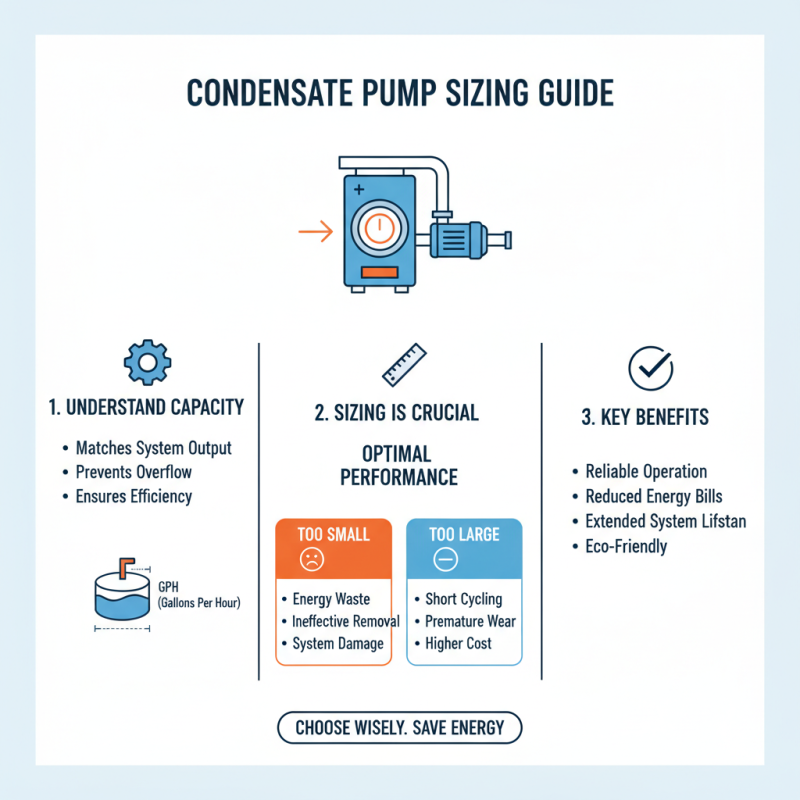 CONDENSATE PUMP SIZING GUIDE

1. UNDERSTAND CAPACITY

• Matches System Output
• Prevents Overflow
• Ensures Efficiency

GPH
(Gallons Per Hour)

2. SIZING IS CRUCIAL

OPTIMAL PERFORMANCE

TOO SMALL

• Energy Waste
• Ineffective Removal
• System Damage

TOO LARGE

• Short Cycling
• Premature Wear
• Higher Cost

3. KEY BENEFITS

• Reliable Operation
• Reduced Energy Bills
• Extended System Lifstan
• Eco-Friendly

CHOOSE WISELY. SAVE ENERGY