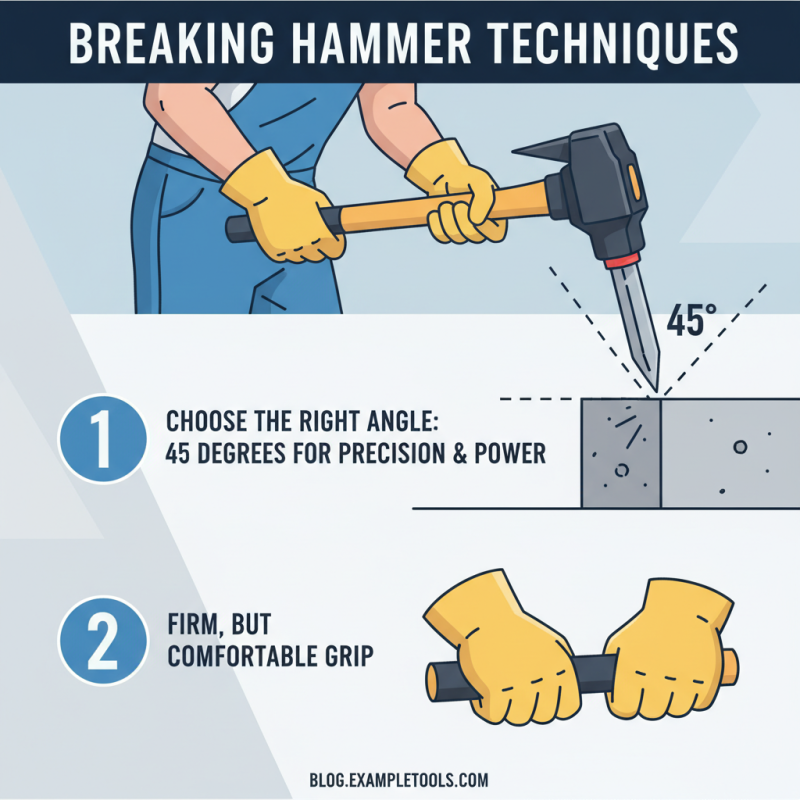 BREAKING HAMMER TECHNIQUES

45°

1 CHOOSE THE RIGHT ANGLE: 45 DEGREES FOR PRECISION & POWER

2 FIRM, BUT COMFORTABLE GRIP

BLOG.EXAMPLETOOLS.COM