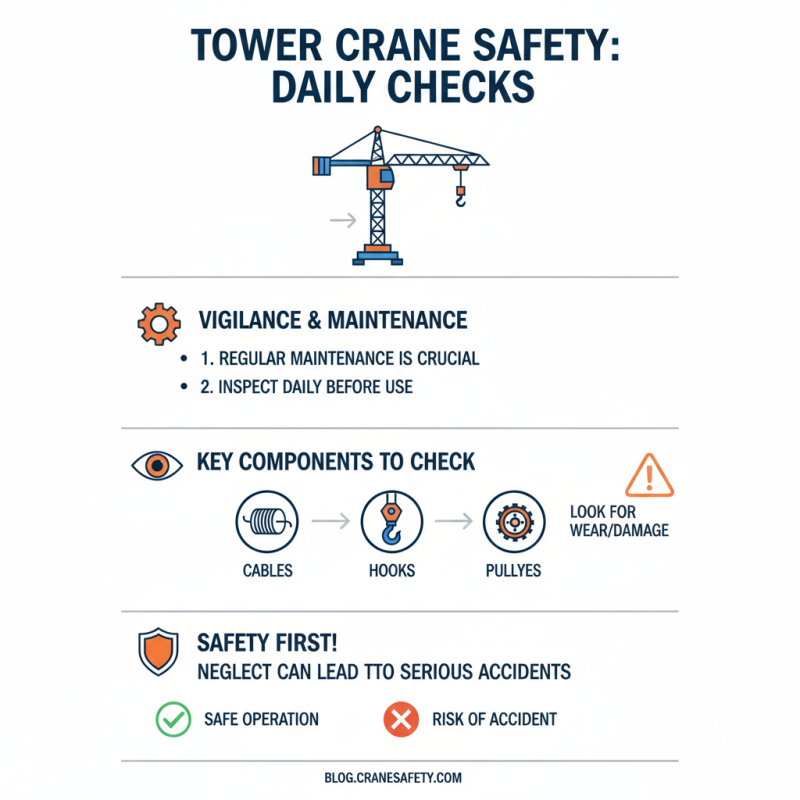 TOWER CRANE SAFETY: DAILY CHECKS

VIGILANCE & MAINTENANCE

• 1. REGULAR MAINTENANCE IS CRUCIAL
• 2. INSPECT DAILY BEFORE USE

KEY COMPONENTS TO CHECK

CABLES

HOOKS

PULLYES

LOOK FOR WEAR/DAMAGE

SAFETY FIRST!
NEGLECT CAN LEAD TTO SERIOUS ACCIDENTS

SAFE OPERATION

RISK OF ACCIDENT

BLOG.CRANESAFETY.COM