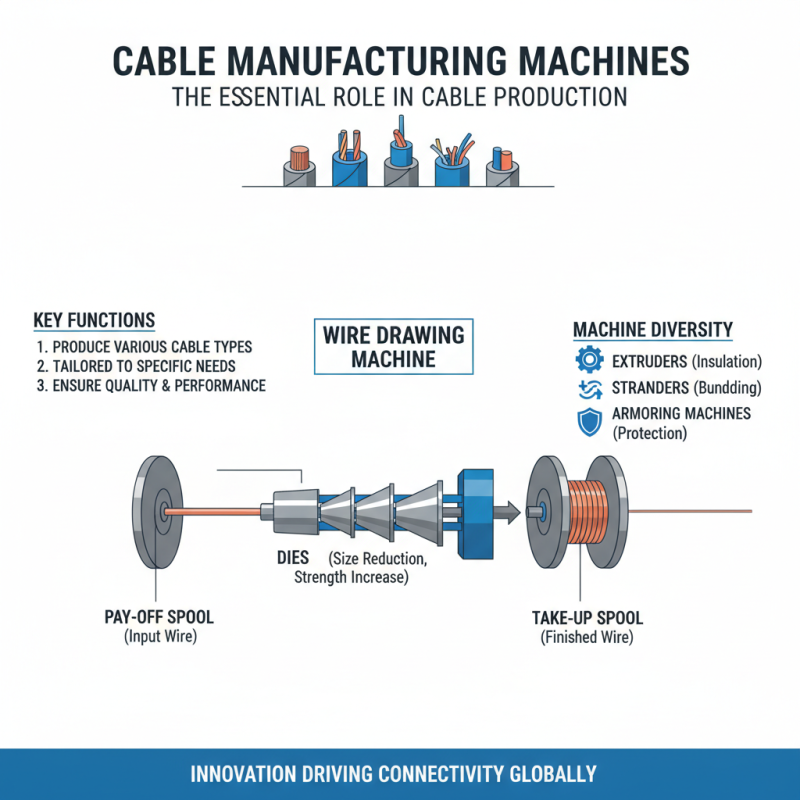 CABLE MANUFACTURING MACHINES
THE ESSENTIAL ROLE IN CABLE PRODUCTION

KEY FUNCTIONS
1. PRODUCE VARIOUS CABLE TYPES
2. TAILORED TO SPECIFIC NEEDS
3. ENSURE QUALITY & PERFORMANCE

WIRE DRAWING MACHINE

MACHINE DIVERSITY
EXTRUDERS (Insulation)
STRANDERS (Bundding)
ARMORING MACHINES (Protection)

DIES (Size Reduction, Strength Increase)

PAY-OFF SPOOL
(Input Wire)

TAKE-UP SPOOL
(Finished Wire)

INNOVATION DRIVING CONNECTIVITY GLOBALLY