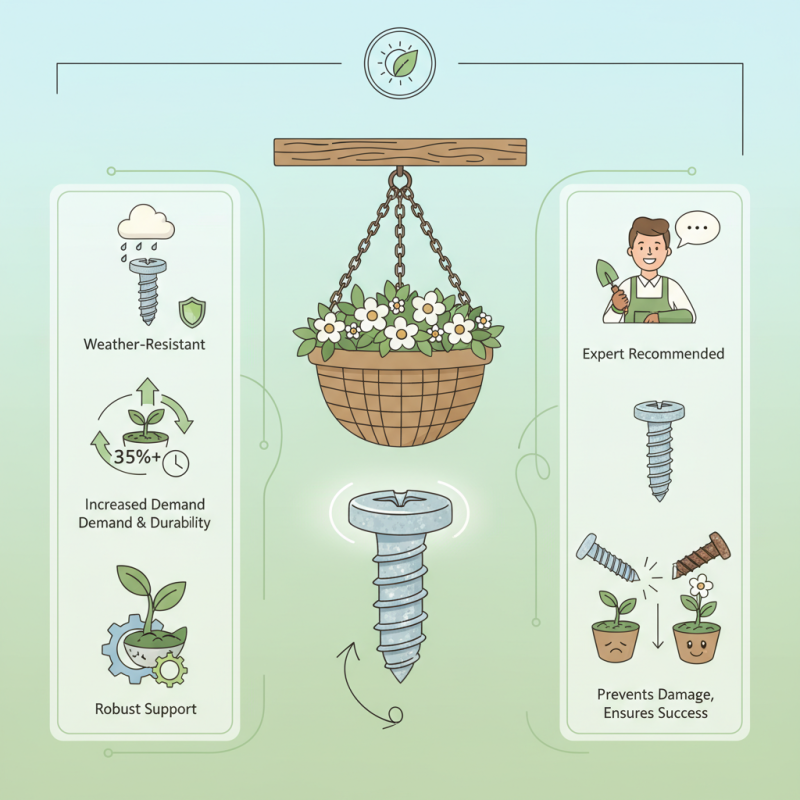 Weather-Resistant

35%+

Increased Demand
Demand & Durability

Robust Support

...

Expert Recommended

Prevents Damage,
Ensures Success