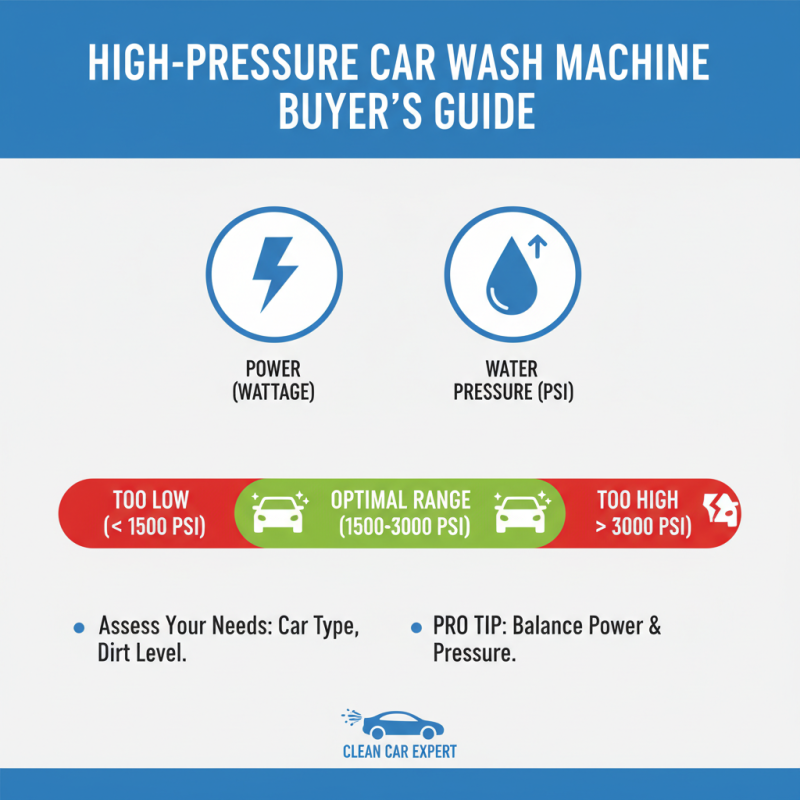 HIGH-PRESSURE CAR WASH MACHINE BUYER'S GUIDE

POWER (WATTAGE)

WATER PRESSURE (PSI)

TOO LOW (< 1500 PSI)

OPTIMAL RANGE (1500-3000 PSI)

TOO HIGH > 3000 PSI)

• Assess Your Needs: Car Type, Dirt Level.

• PRO TIP: Balance Power & Pressure.

CLEAN CAR EXPERT