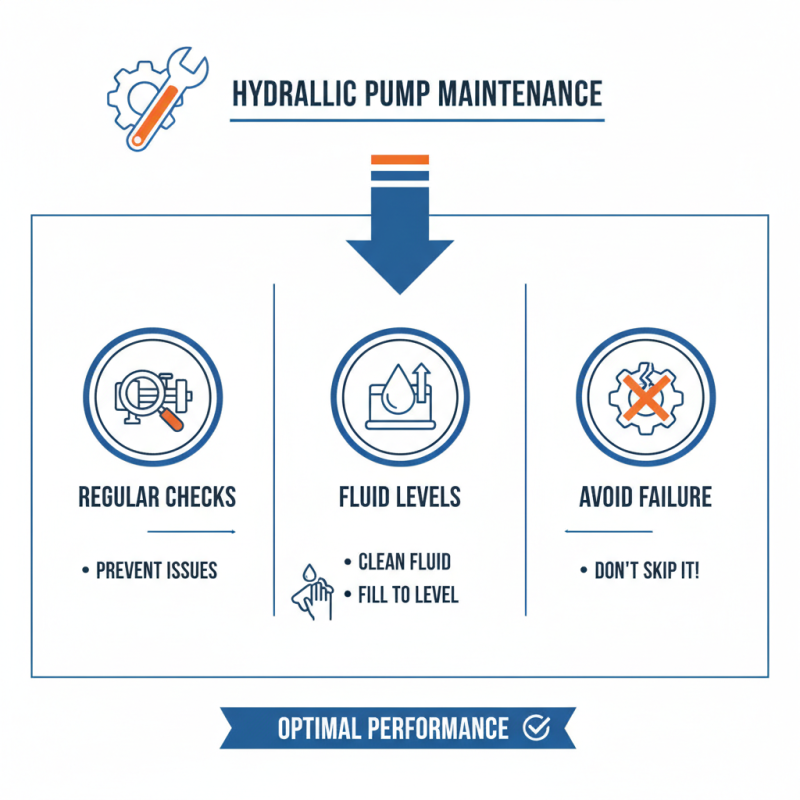 HYDRALLIC PUMP MAINTENANCE

REGULAR CHECKS

• PREVENT ISSUES

FLUID LEVELS

• CLEAN FLUID
• FILL TO LEVEL

AVOID FAILURE

• DON'T SKIP IT!

OPTIMAL PERFORMANCE