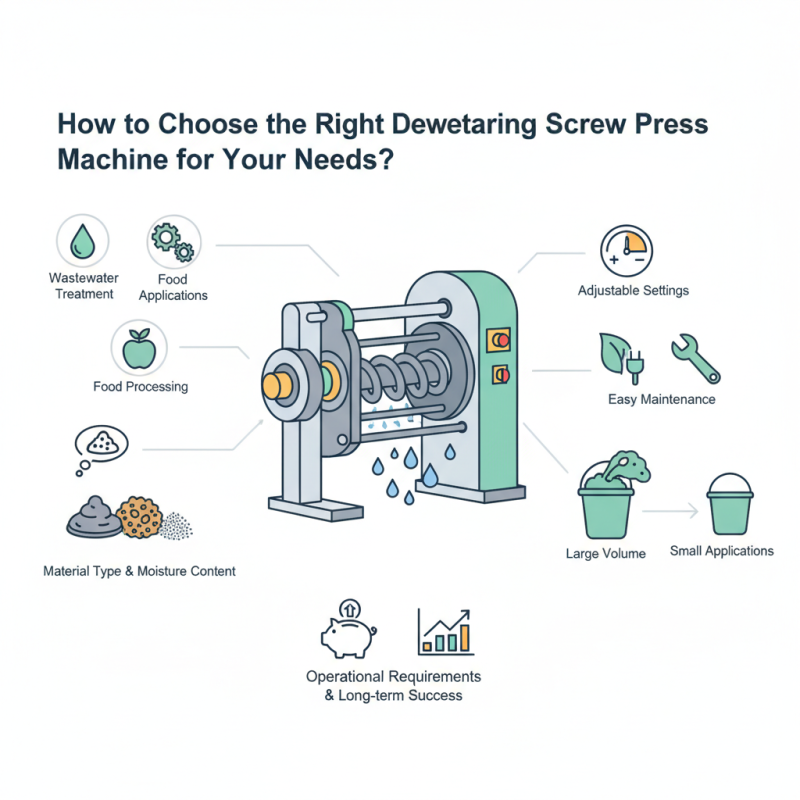 How to Choose the Right Dewetaring Screw Press Machine for Your Needs?

Wastewater Treatment

Food Applications

Food Processing

Material Type & Moisture Content

Adjustable Settings

Easy Maintenance

Large Volume

Small Applications

Operational Requirements & Long-term Success