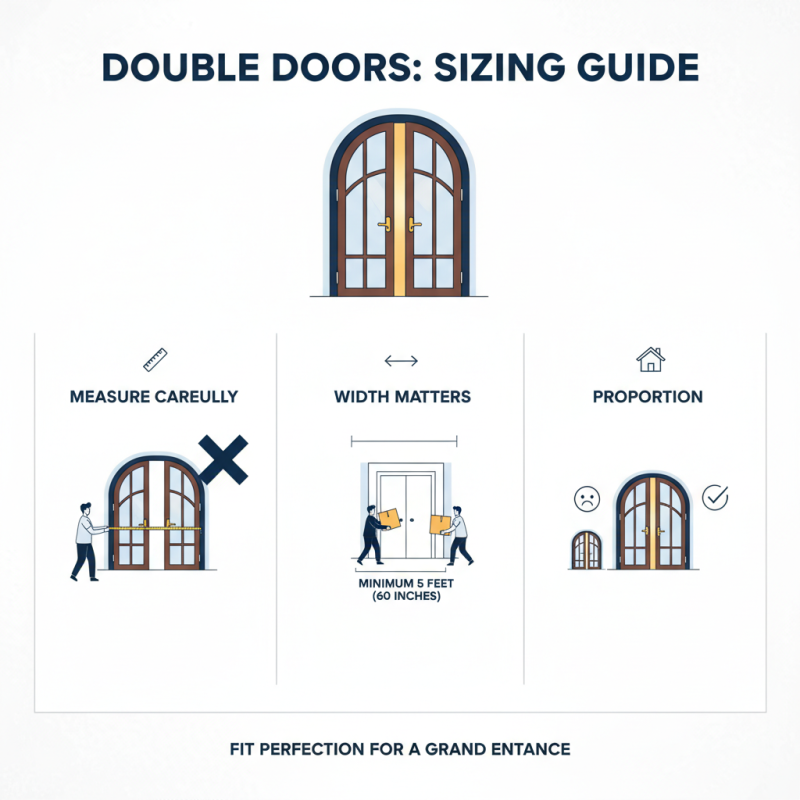 DOUBLE DOORS: SIZING GUIDE

MEASURE CAREULLY

WIDTH MATTERS

MINIMUM 5 FEET (60 INCHES)

PROPORTION

FIT PERFECTION FOR A GRAND ENTANCE