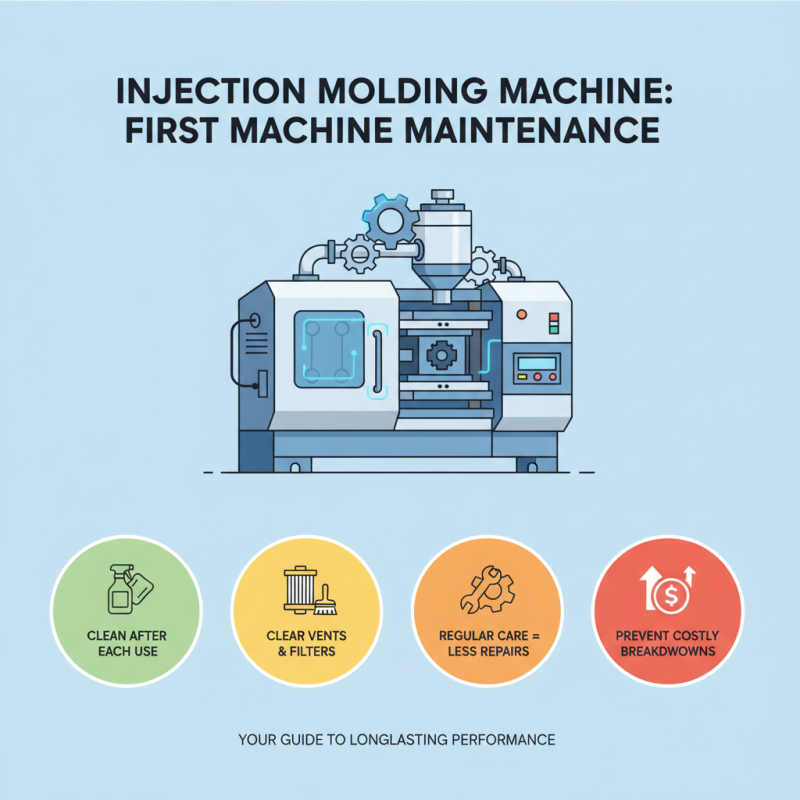 INJECTION MOLDING MACHINE: FIRST MACHINE MAINTENANCE

CLEAN AFTER EACH USE

CLEAR VENTS & FILTERS

REGULAR CARE = LESS REPAIRS

PREVENT COSTLY BREAKDWOWNS

YOUR GUIDE TO LONGLASTING PERFORMANCE