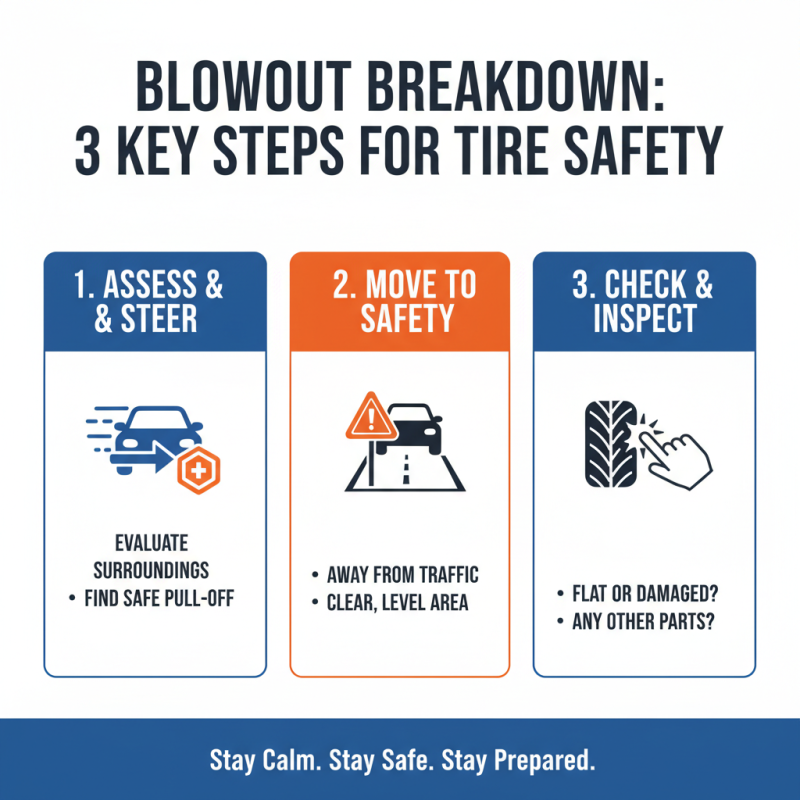 BLOWOUT BREAKDOWN: 3 KEY STEPS FOR TIRE SAFETY

1. ASSESS & & STEER

EVALUATE SURROUNDINGS
• FIND SAFE PULL-OFF

2. MOVE TO SAFETY

• AWAY FROM TRAFFIC
• CLEAR, LEVEL AREA

3. CHECK & INSPECT

• FLAT OR DAMAGED?
• ANY OTHER PARTS?

Stay Calm. Stay Safe. Stay Prepared.