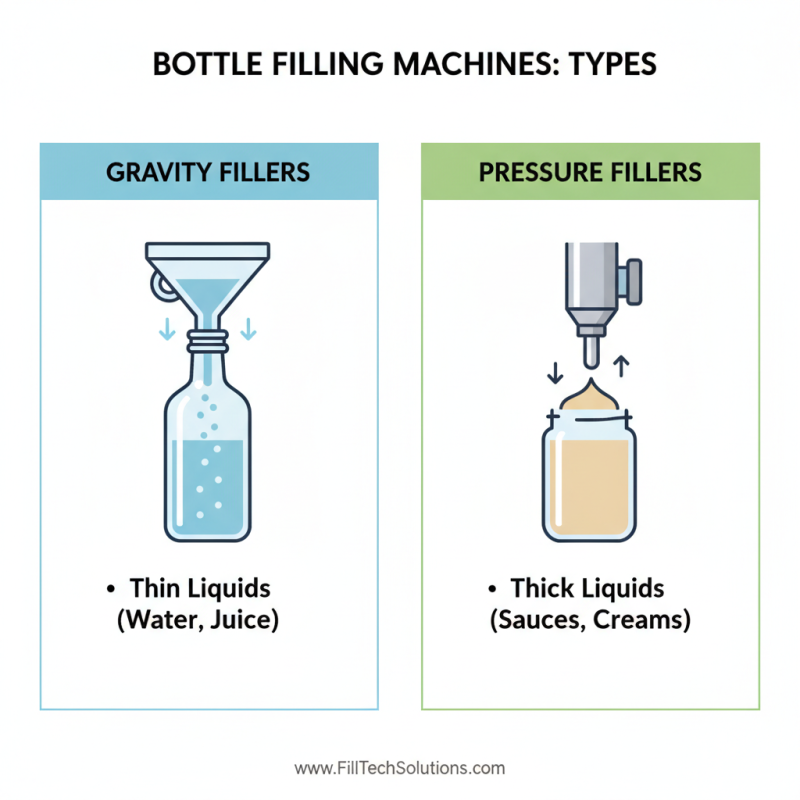 BOTTLE FILLING MACHINES: TYPES

GRAVITY FILLERS

• Thin Liquids (Water, Juice)

PRESSURE FILLERS

• Thick Liquids (Sauces, Creams)

www.FillTechSolutions.com