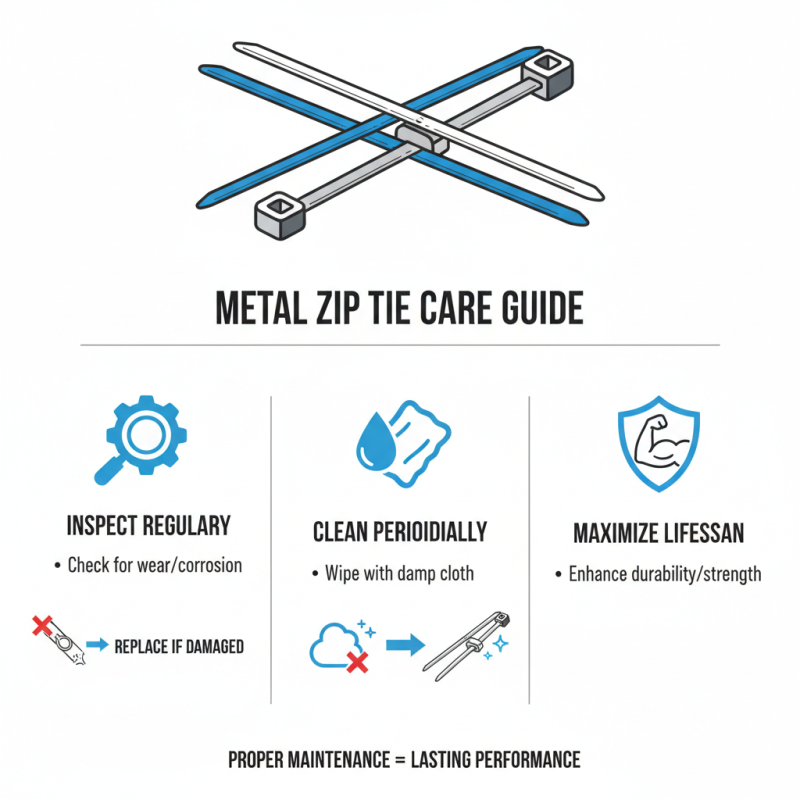 METAL ZIP TIE CARE GUIDE

INSPECT REGULARY

• Check for wear/corrosion

REPLACE IF DAMAGED

CLEAN PERIOIDIALLY

• Wipe with damp cloth

MAXIMIZE LIFESSAN

• Enhance durability/strength

PROPER MAINTENANCE = LASTING PERFORMANCE