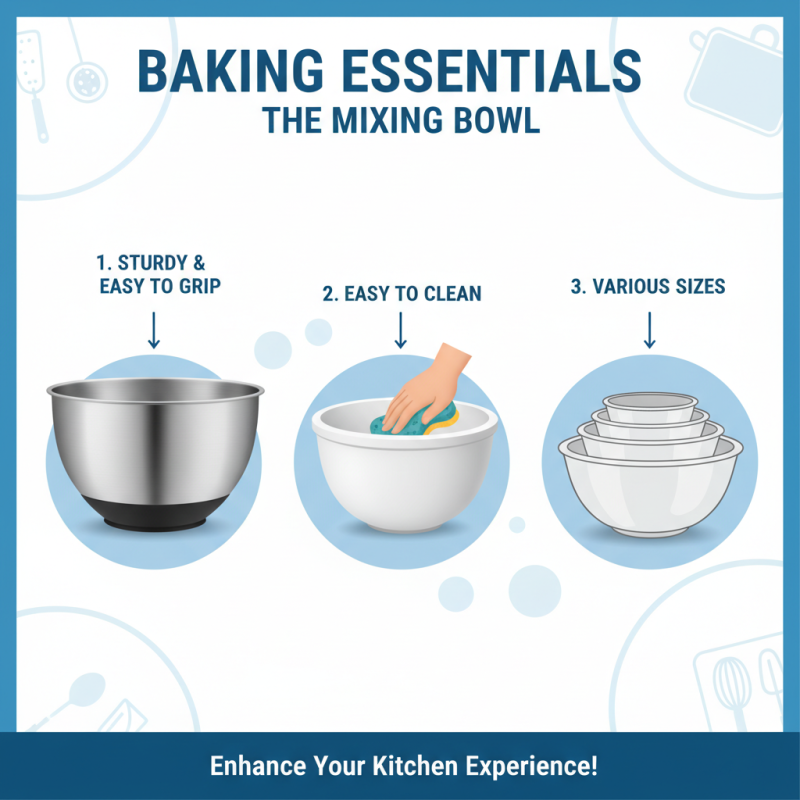 BAKING ESSENTIALS
THE MIXING BOWL

1. STURDY & EASY TO GRIP

2. EASY TO CLEAN

3. VARIOUS SIZES

Enhance Your Kitchen Experience!