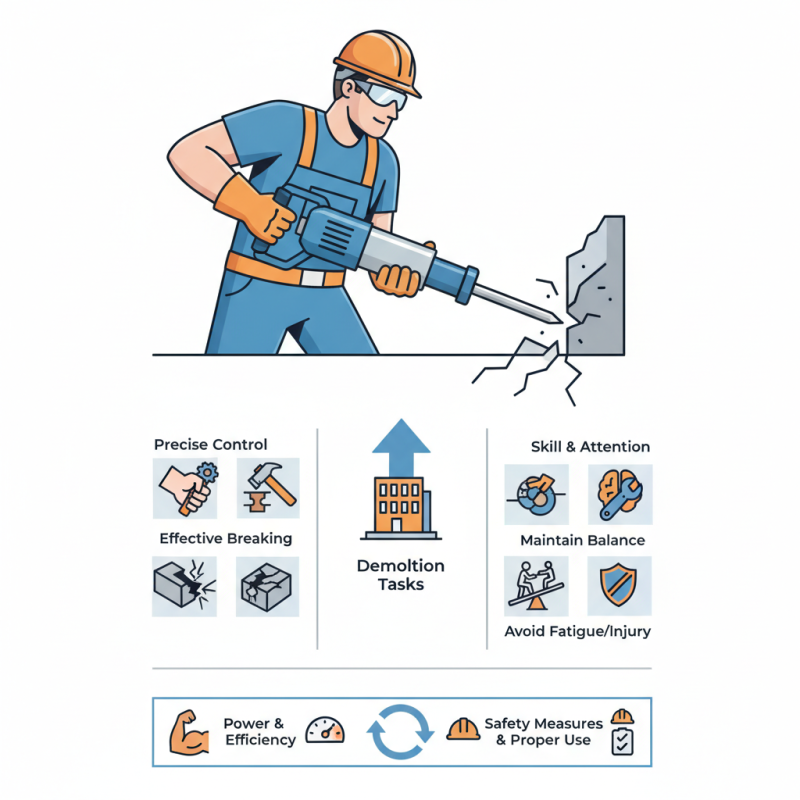 Precise Control

Effective Breaking

Demoltion Tasks

Skill & Attention

Maintain Balance

Avoid Fatigue/Injury

Power & Efficiency

Safety Measures & Proper Use