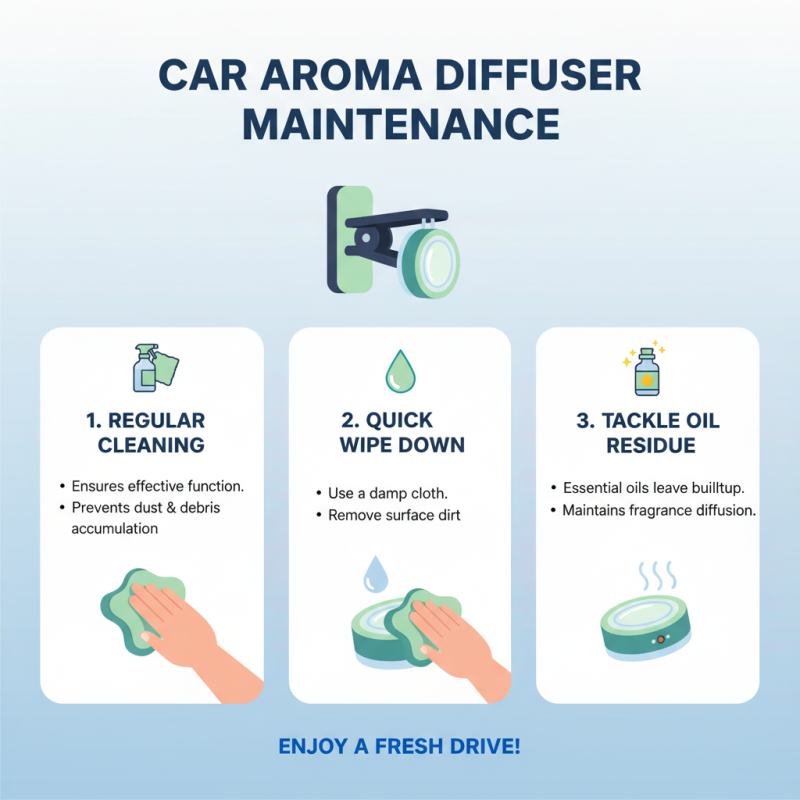 CAR AROMA DIFFUSER MAINTENANCE

1. REGULAR CLEANING

• Ensures effective function.
• Prevents dust & debris accumulation

2. QUICK WIPE DOWN

• Use a damp cloth.
• Remove surface dirt

3. TACKLE OIL RESIDUE

• Essential oils leave builltup.
• Maintains fragrance diffusion.

ENJOY A FRESH DRIVE!