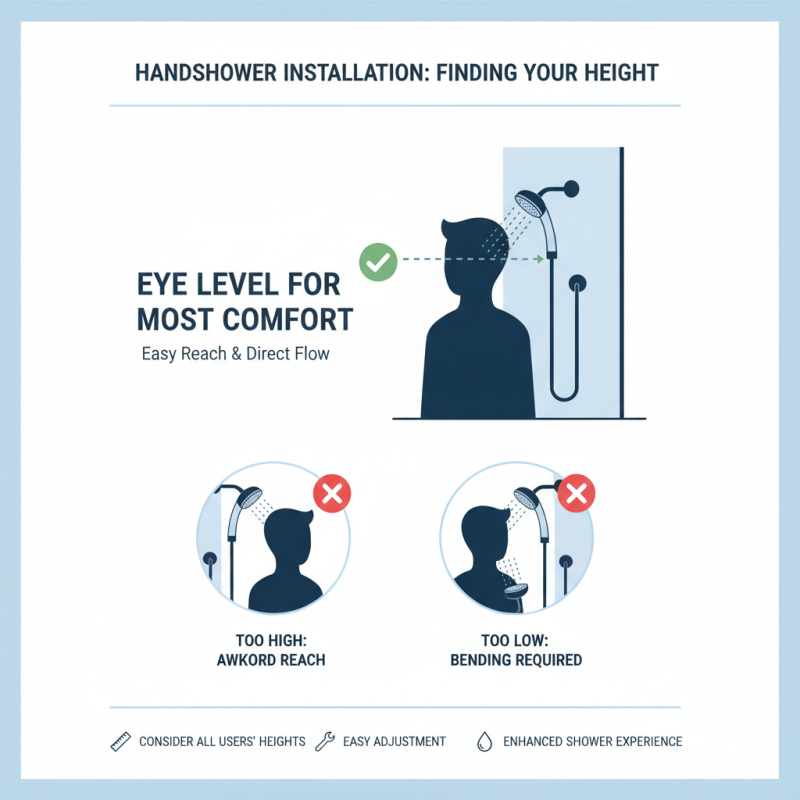 HANDSHOWER INSTALLATION: FINDING YOUR HEIGHT

EYE LEVEL FOR MOST COMFORT
Easy Reach & Direct Flow

TOO HIGH: AWKORD REACH

TOO LOW: BENDING REQUIRED

CONSIDER ALL USERS' HEIGHTS EASY ADJUSTMENT ENHANCED SHOWER EXPERIENCE