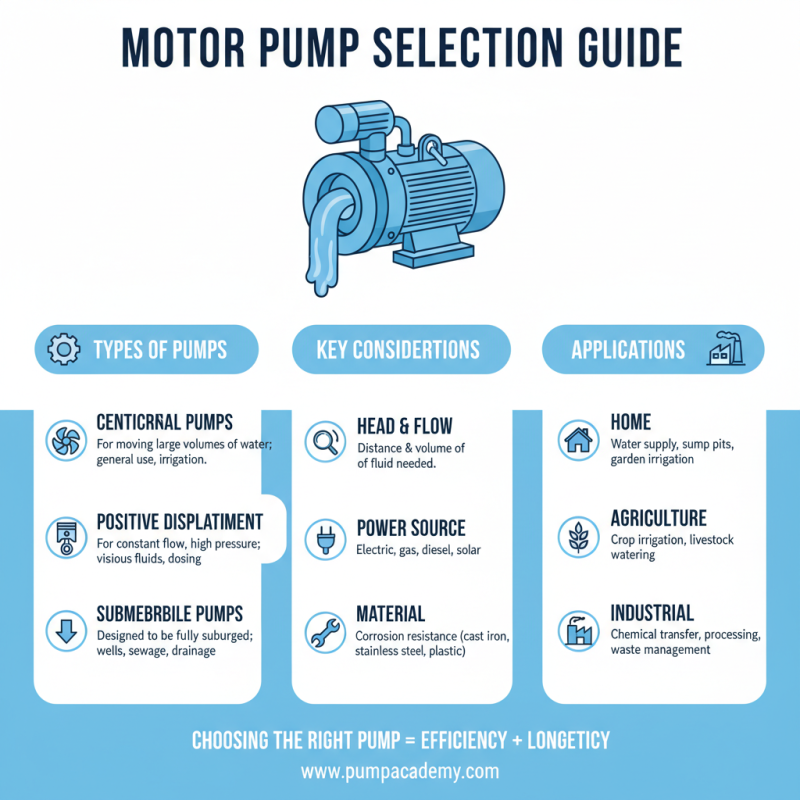 MOTOR PUMP SELECTION GUIDE

TYPES OF PUMPS

CENTICRNAL PUMPS
For moving large volumes of water; general use, irrigation.

POSITIVE DISPLATIMENT
For constant flow, high pressure; visious fluids, dosing

SUBMEBRBILE PUMPS
Designed to be fully suburged; wells, sewage, drainage

KEY CONSIDERTIONS

HEAD & FLOW
Distance & volume of of fluid needed.

POWER SOURCE
Electric, gas, diesel, solar

MATERIAL
Corrosion resistance (cast iron, stainless steel, plastic)

APPLICATIONS

HOME
Water supply, sump pits, garden irrigation

AGRICULTURE
Crop irrigation, livestock watering

INDUSTRIAL
Chemical transfer, processing, waste management

CHOOSING THE RIGHT PUMP = EFFICIENCY + LONGETICY
www.pumpacademy.com