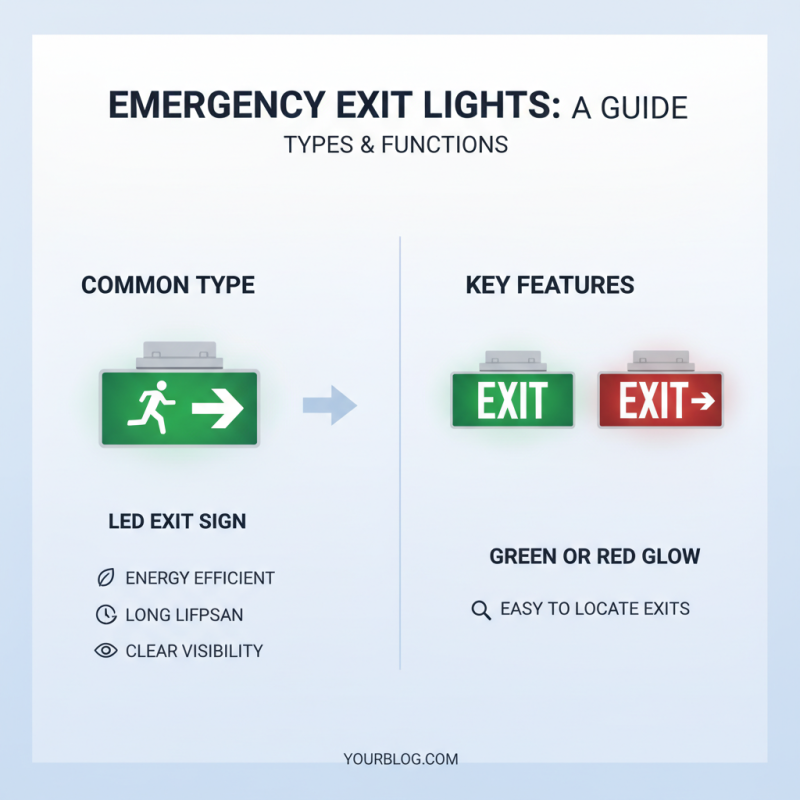 EMERGENCY EXIT LIGHTS: A GUIDE
TYPES & FUNCTIONS

COMMON TYPE

LED EXIT SIGN

ENERGY EFFICIENT
LONG LIFPSAN
CLEAR VISIBILITY

KEY FEATURES

EXIT

EXIT

GREEN OR RED GLOW

EASY TO LOCATE EXITS

YOURBLOG.COM