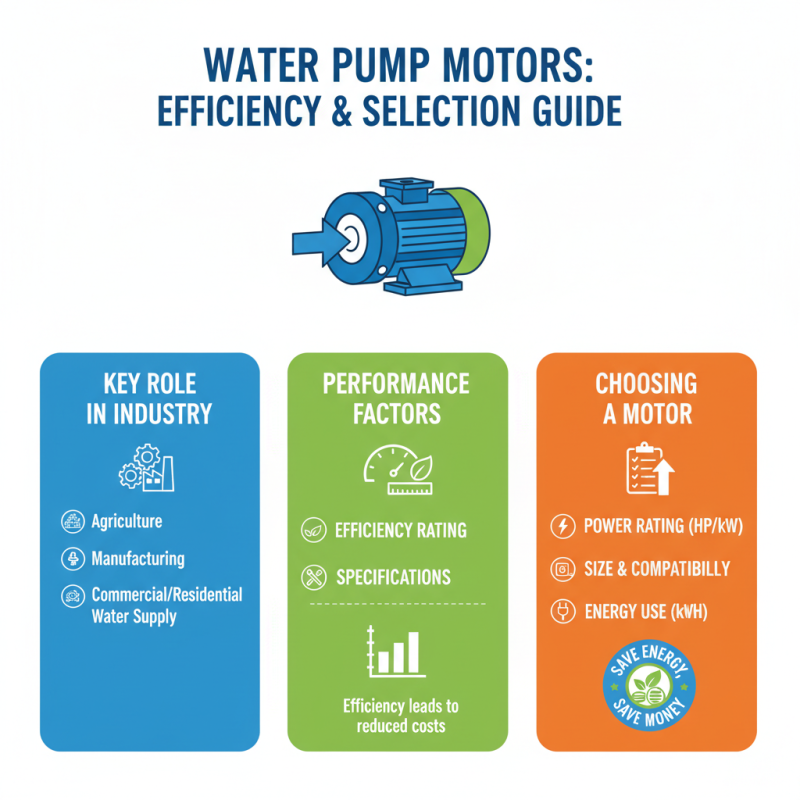 WATER PUMP MOTORS:
EFFICIENCY & SELECTION GUIDE

KEY ROLE IN INDUSTRY

Agriculture

Manufacturing

Commercial/Residential Water Supply

PERFORMANCE FACTORS

EFFICIENCY RATING

SPECIFICATIONS

Efficiency leads to reduced costs

CHOOSING A MOTOR

POWER RATING (HP/kW)

SIZE & COMPATIBILLY

ENERGY USE (kWH)

SAVE ENERGY, SAVE MONEY